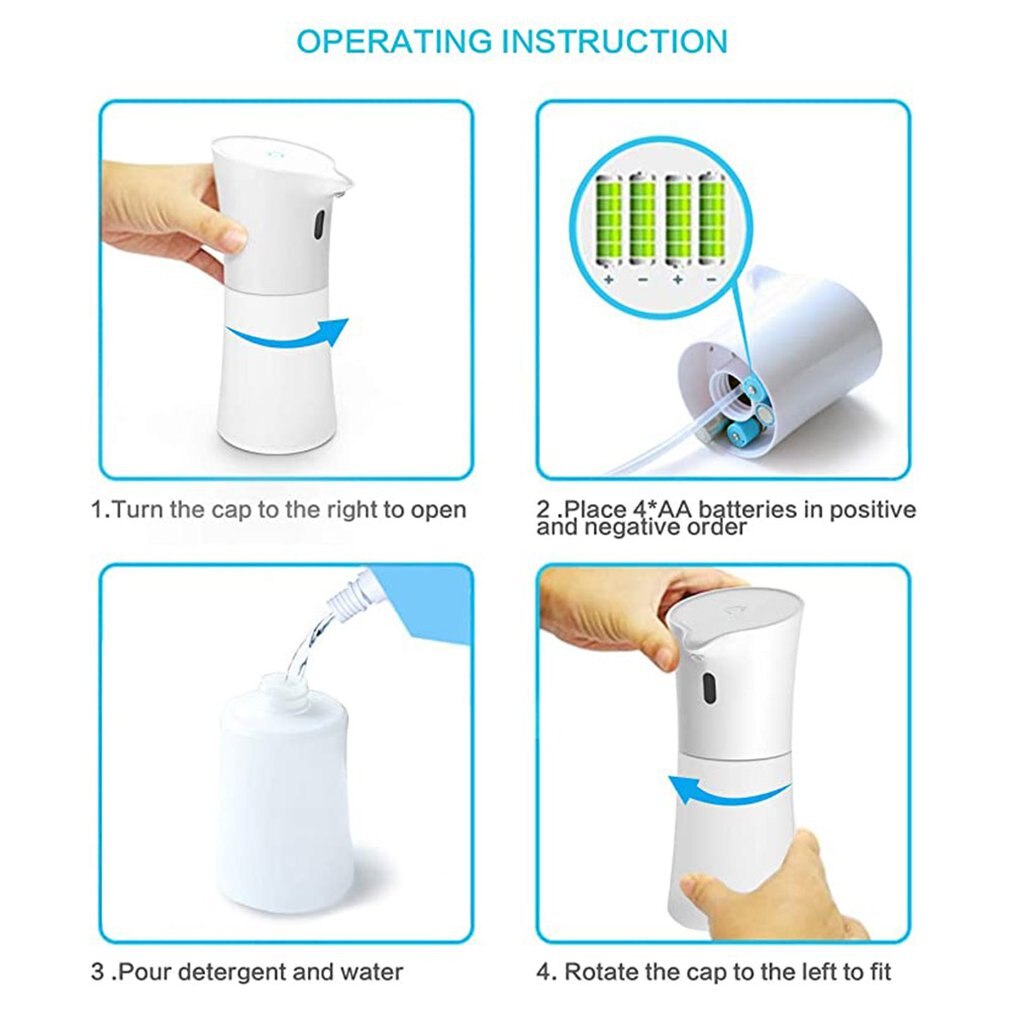 OPERATING INSTRUCTION

+ − + −

1.Turn the cap to the right to open

2 .Place 4*AA batteries in positive and negative order

3 .Pour detergent and water

4. Rotate the cap to the left to fit