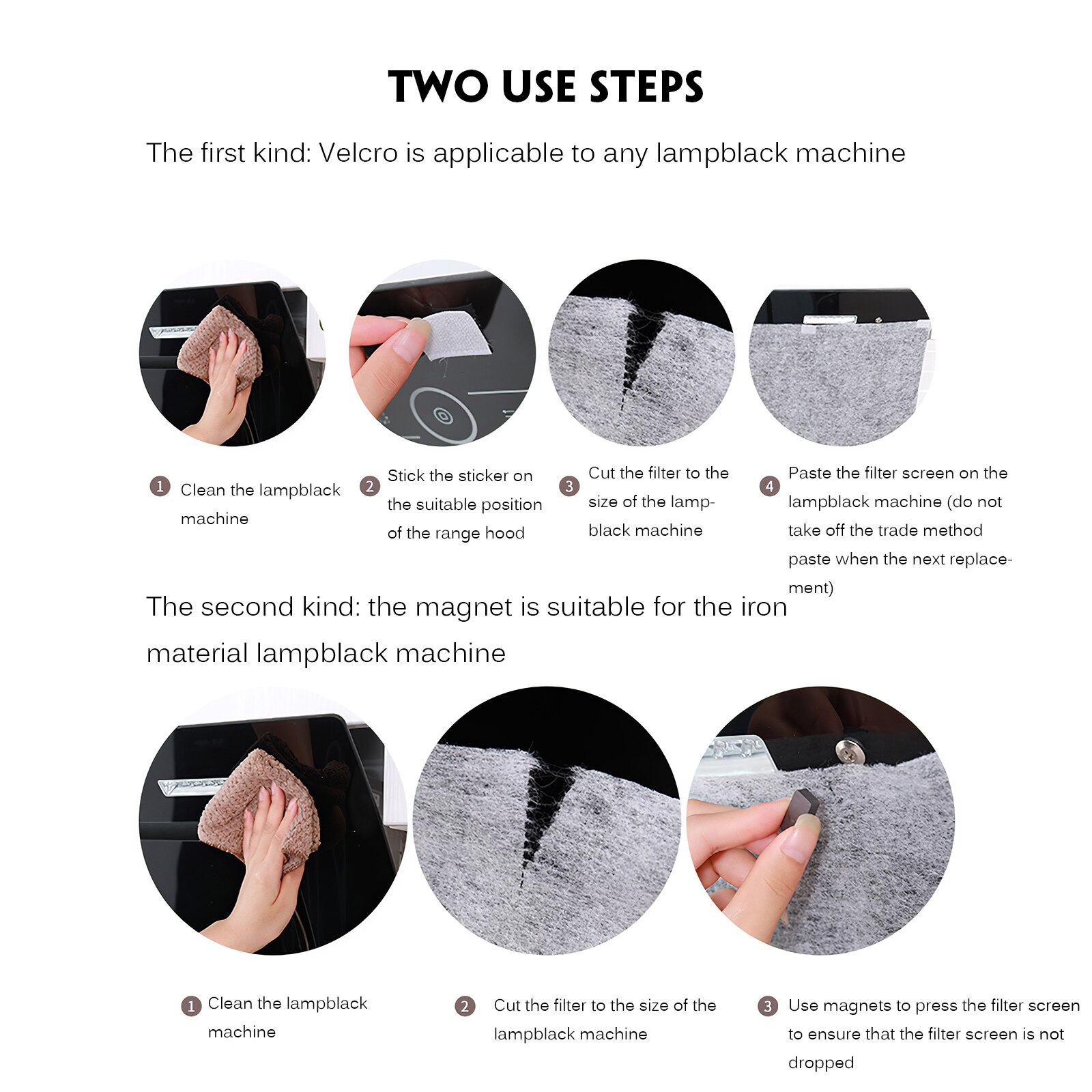 TWO USE STEPS

The first kind: Velcro is applicable to any lampblack machine

1 Clean the lampblack machine

2 Stick the sticker on the suitable position of the range hood

3 Cut the filter to the size of the lampblack machine

4 Paste the filter screen on the lampblack machine (do not take off the trade method paste when the next replacement)

The second kind: the magnet is suitable for the iron material lampblack machine

1 Clean the lampblack machine

2 Cut the filter to the size of the lampblack machine

3 Use magnets to press the filter screen to ensure that the filter screen is not dropped