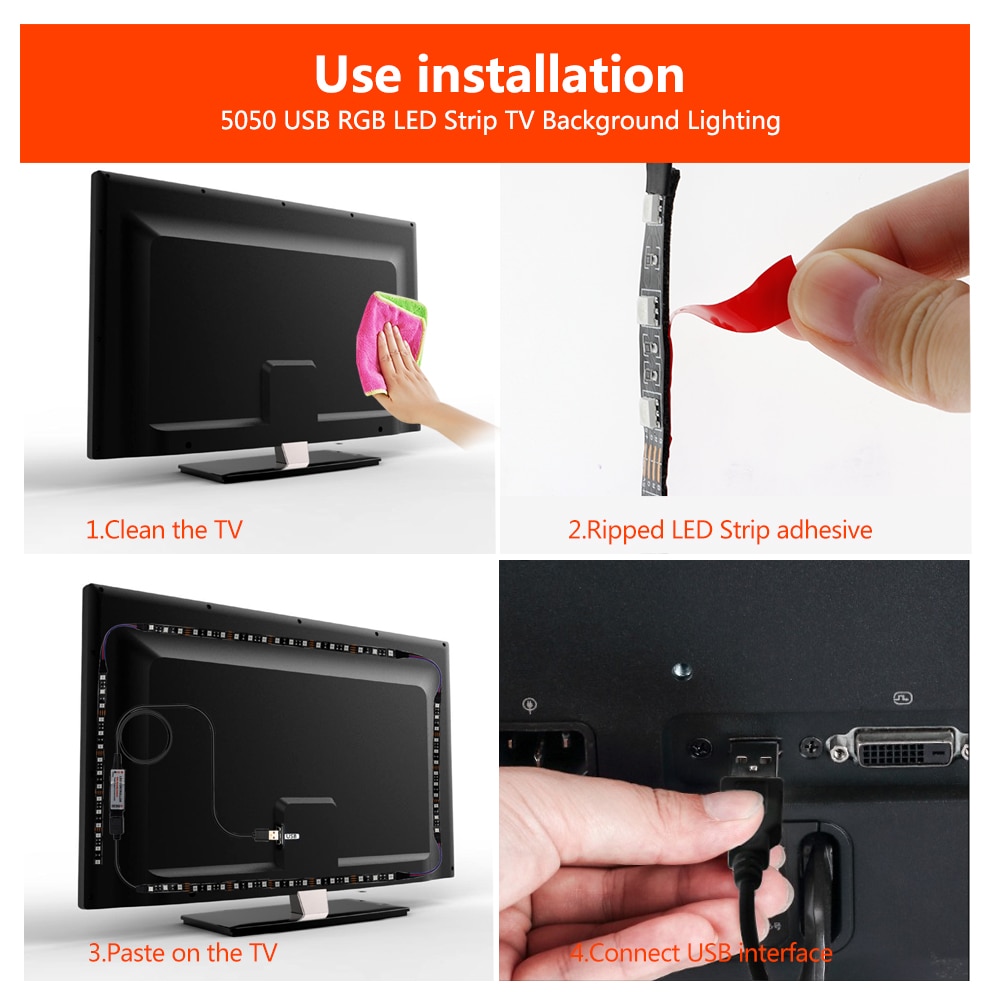 Use installation

5050 USB RGB LED Strip TV Background Lighting

1.Clean the TV

2.Ripped LED Strip adhesive

USB

3.Paste on the TV

4.Connect USB interface