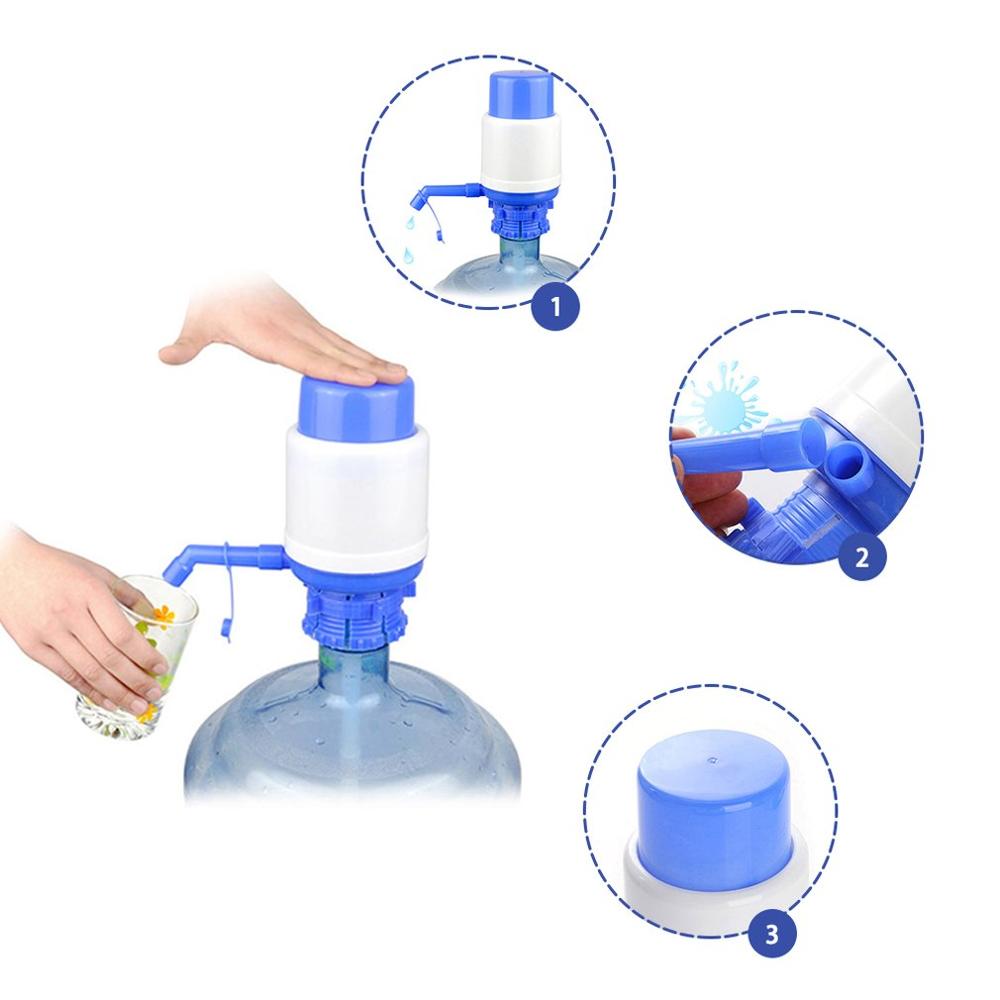 1

2

3