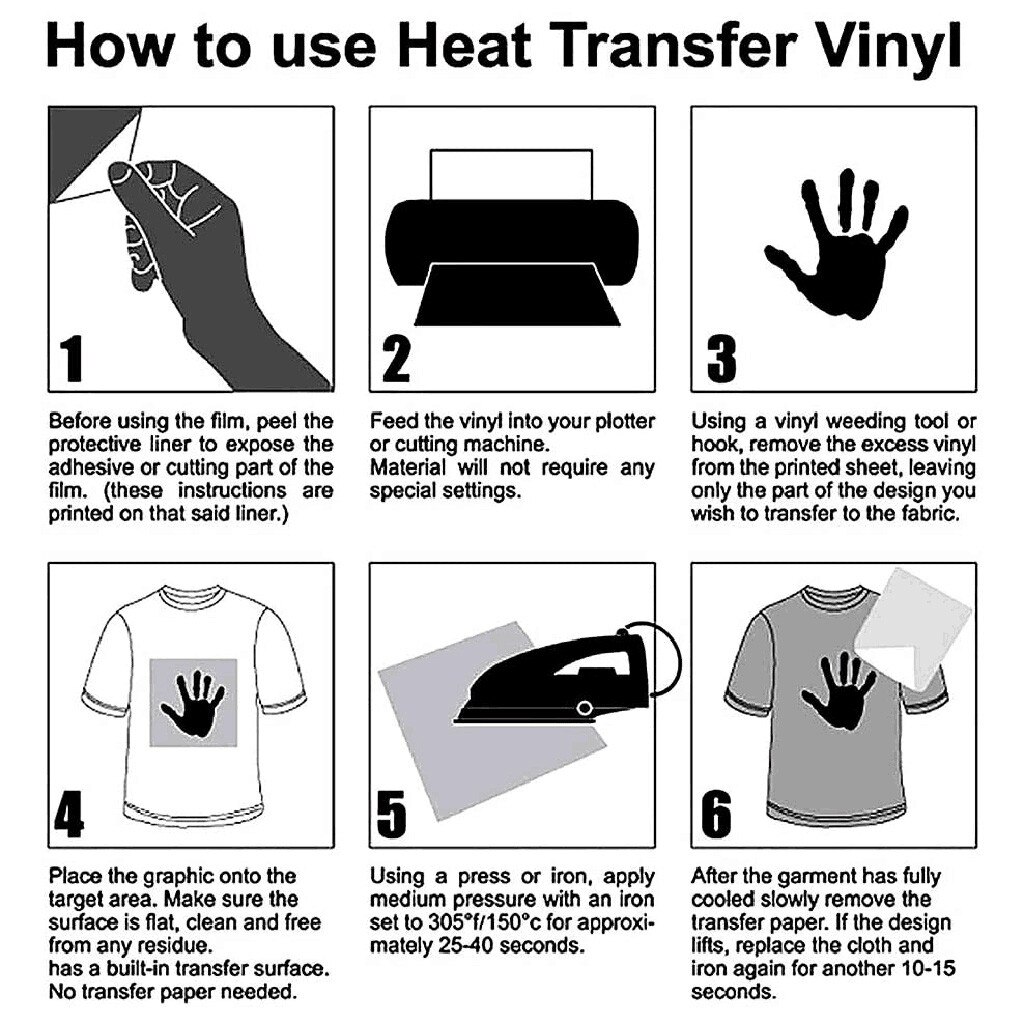 How to use Heat Transfer Vinyl

1

Before using the film, peel the protective liner to expose the adhesive or cutting part of the film. (these instructions are printed on that said liner.)

2

Feed the vinyl into your plotter or cutting machine.
Material will not require any special settings.

3

Using a vinyl weeding tool or hook, remove the excess vinyl from the printed sheet, leaving only the part of the design you wish to transfer to the fabric.

4

Place the graphic onto the target area. Make sure the surface is flat, clean and free from any residue.
has a built-in transfer surface.
No transfer paper needed.

5

Using a press or iron, apply medium pressure with an iron set to 305°f/150°c for approximately 25-40 seconds.

6

After the garment has fully cooled slowly remove the transfer paper. If the design lifts, replace the cloth and iron again for another 10-15 seconds.