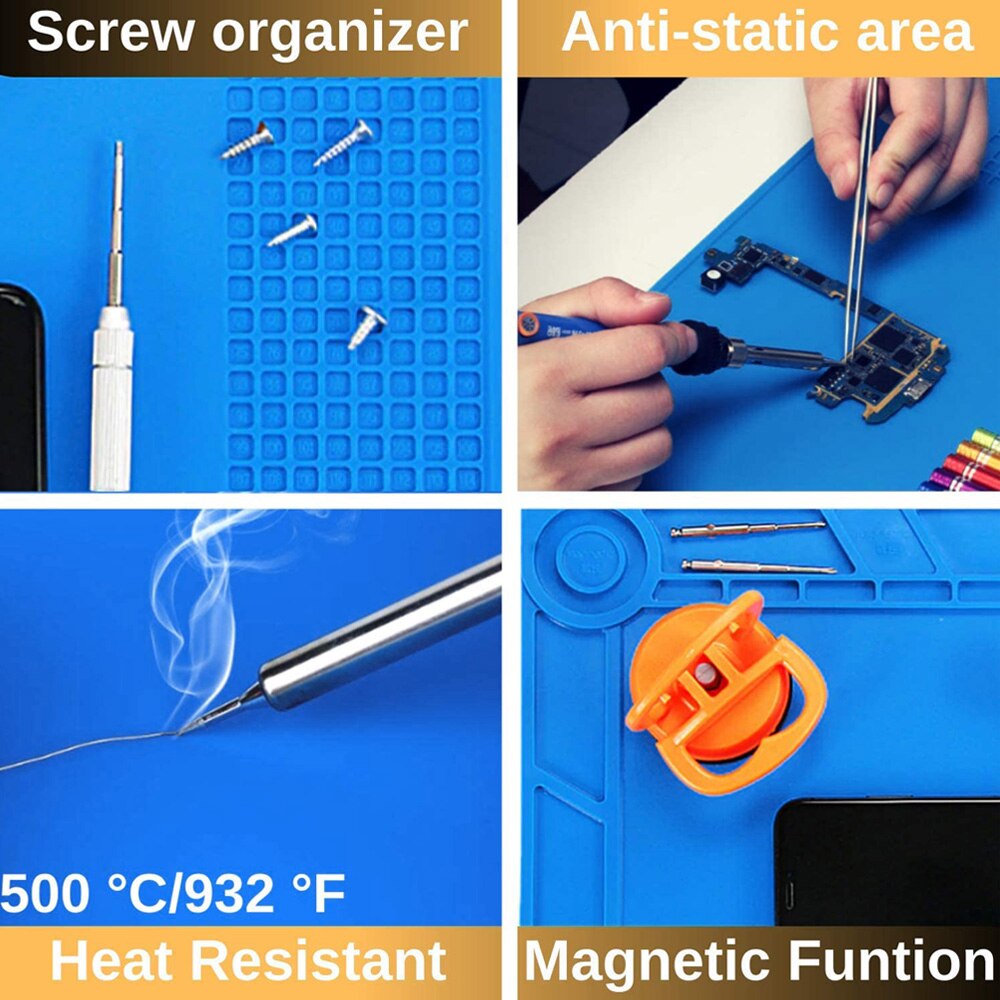 Screw organizer

Anti-static area

500 °C/932 °F

Heat Resistant

Magnetic Funtion