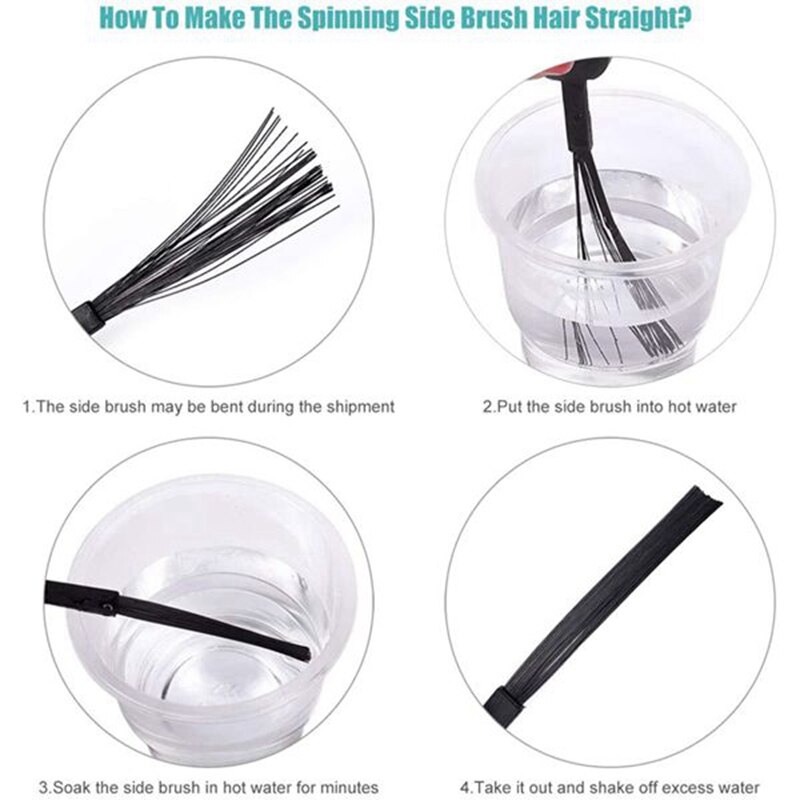 How To Make The Spinning Side Brush Hair Straight?

1.The side brush may be bent during the shipment

2.Put the side brush into hot water

3.Soak the side brush in hot water for minutes

4.Take it out and shake off excess water