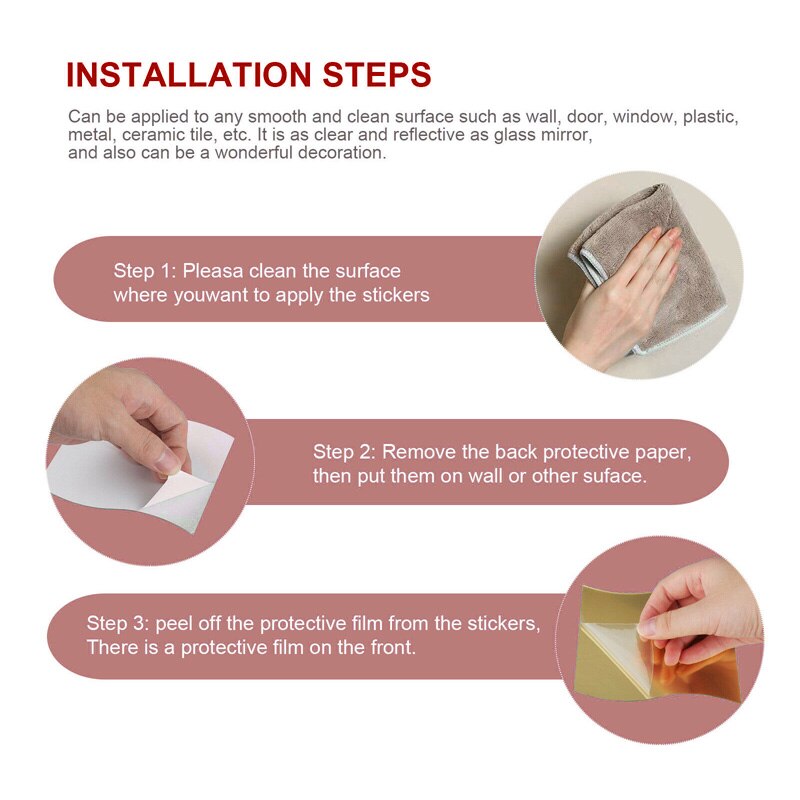 INSTALLATION STEPS

Can be applied to any smooth and clean surface such as wall, door, window, plastic, metal, ceramic tile, etc. It is as clear and reflective as glass mirror, and also can be a wonderful decoration.

Step 1: Pleasa clean the surface where youwant to apply the stickers

Step 2: Remove the back protective paper, then put them on wall or other suface.

Step 3: peel off the protective film from the stickers, There is a protective film on the front.