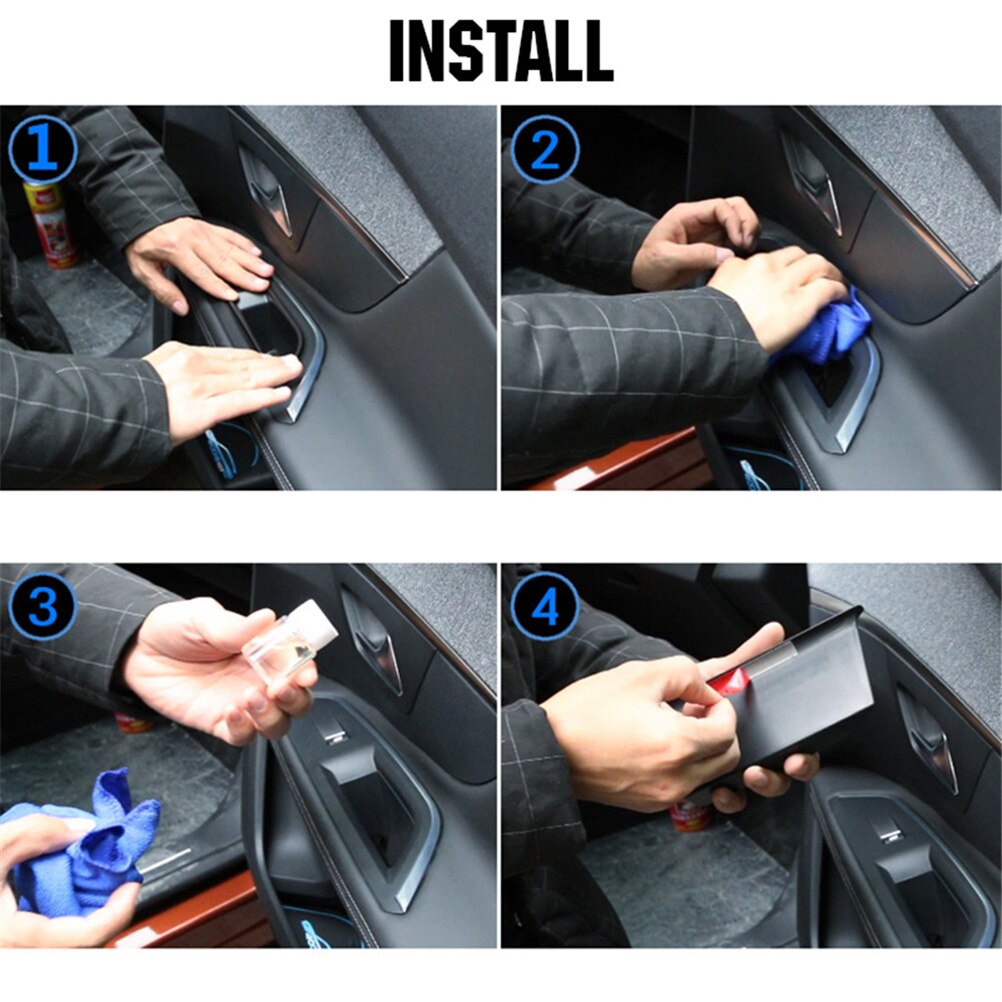 INSTALL

1

2

3

4