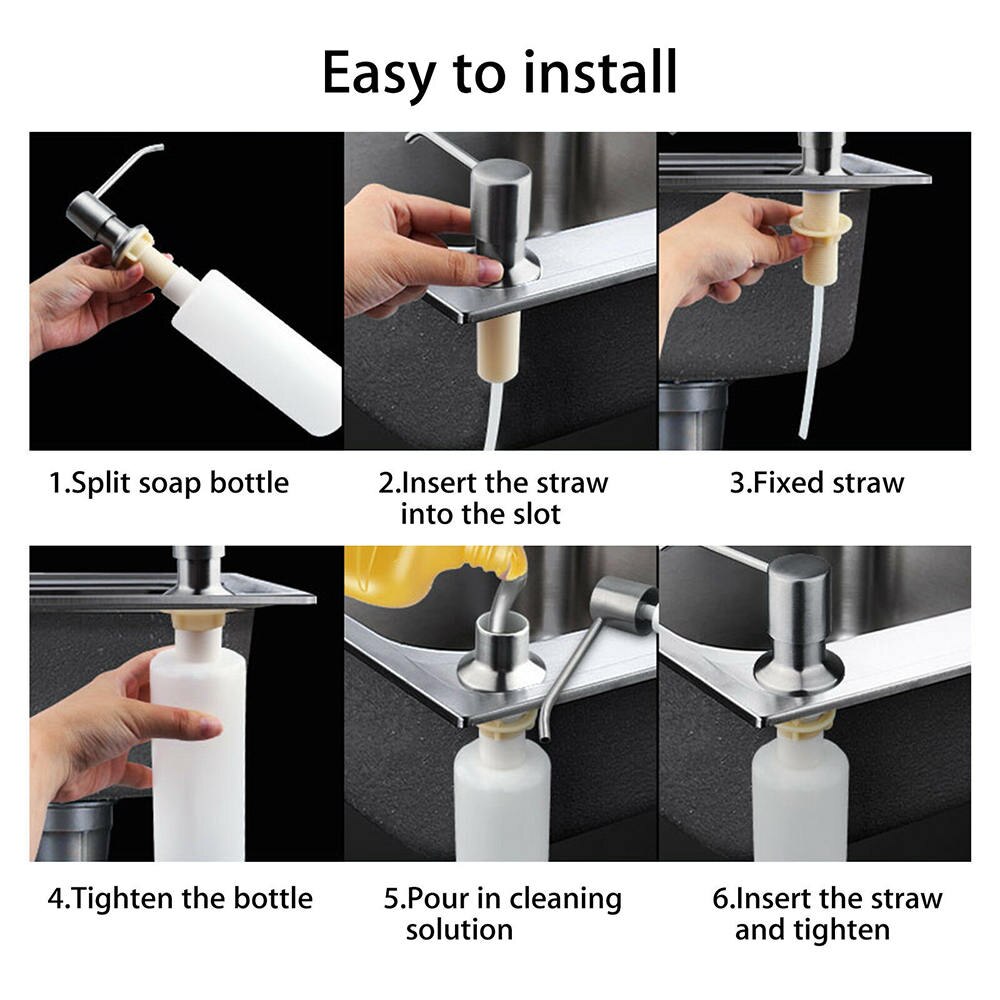 Easy to install

1.Split soap bottle

2.Insert the straw into the slot

3.Fixed straw

4.Tighten the bottle

5.Pour in cleaning solution

6.Insert the straw and tighten