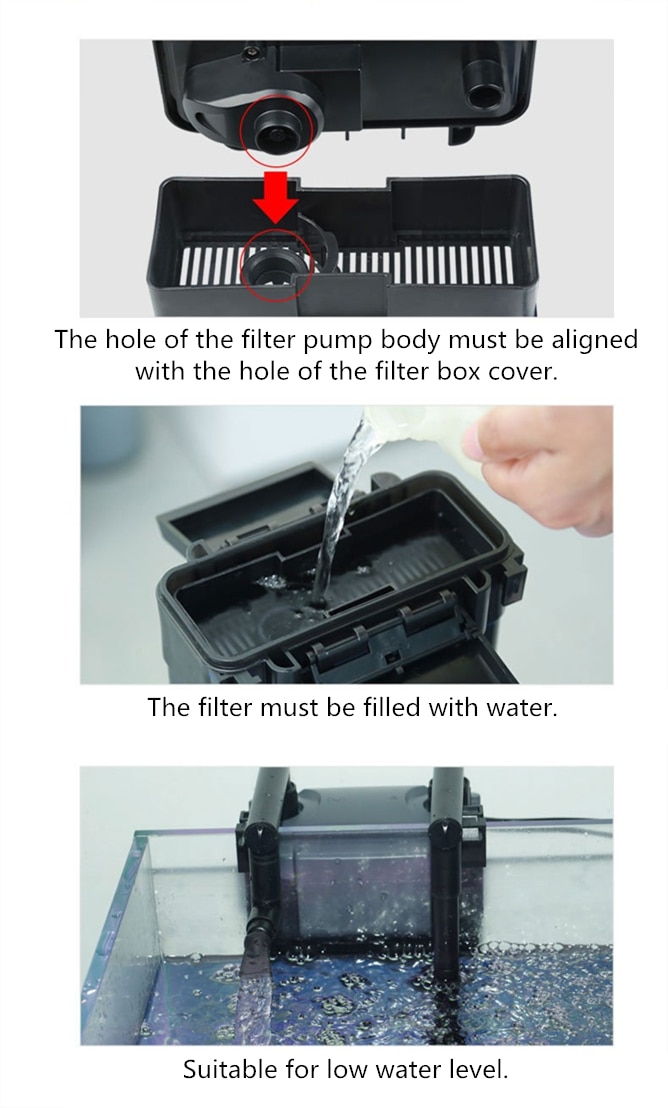 The hole of the filter pump body must be aligned with the hole of the filter box cover.

The filter must be filled with water.

Suitable for low water level.