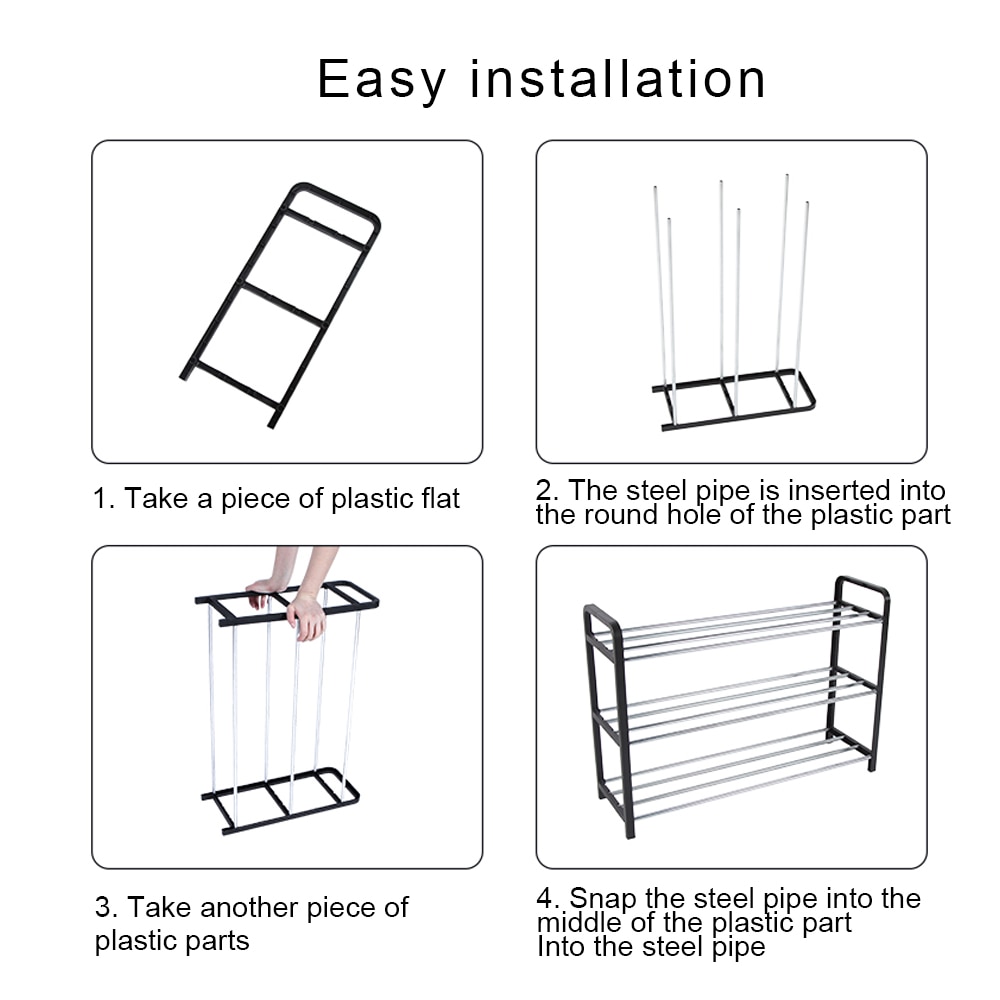 Easy installation

1. Take a piece of plastic flat

2. The steel pipe is inserted into the round hole of the plastic part

3. Take another piece of plastic parts

4. Snap the steel pipe into the middle of the plastic part
Into the steel pipe