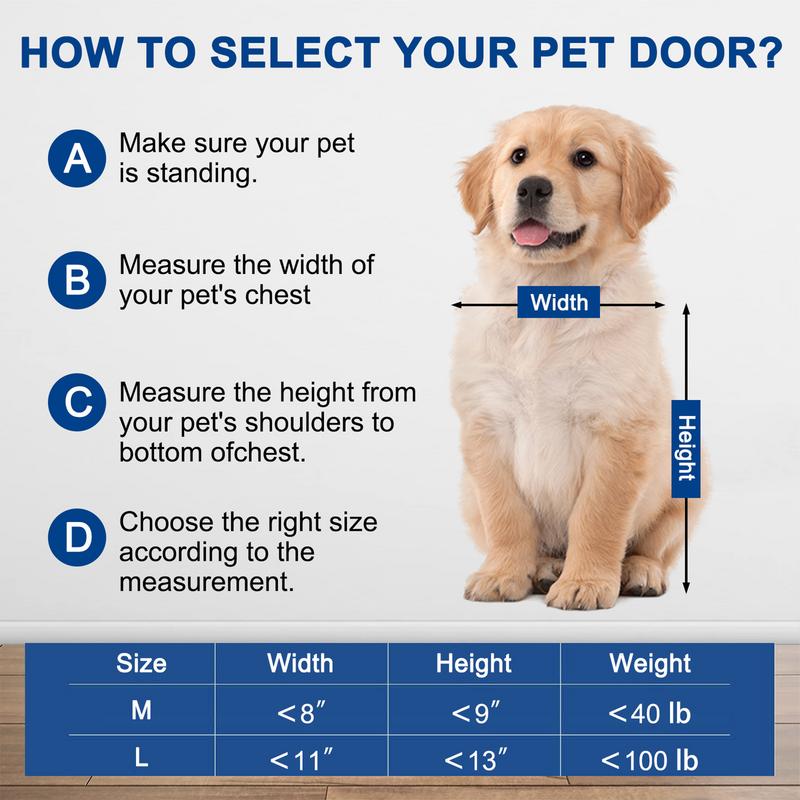 HOW TO SELECT YOUR PET DOOR?

A Make sure your pet is standing.

B Measure the width of your pet's chest

C Measure the height from your pet's shoulders to bottom ofchest.

D Choose the right size according to the measurement.

Width

Height

| Size | Width | Height | Weight |
|---|---|---|---|
| M | <8″ | <9″ | <40 lb |
| L | <11″ | <13″ | <100 lb |