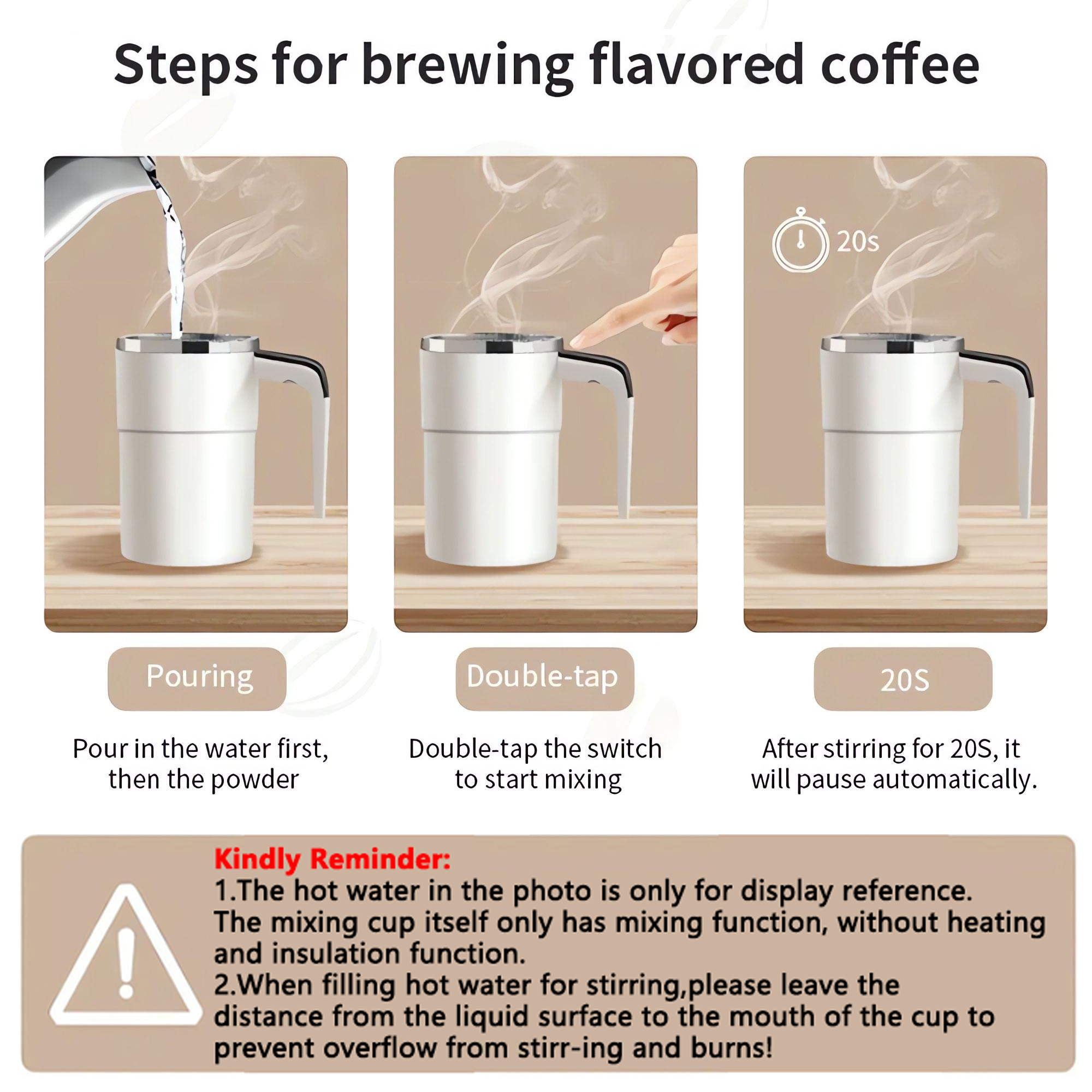 Steps for brewing flavored coffee

20s

Pouring

Pour in the water first, then the powder

Double-tap

Double-tap the switch to start mixing

20S

After stirring for 20S, it will pause automatically.

Kindly Reminder:
1.The hot water in the photo is only for display reference. The mixing cup itself only has mixing function, without heating and insulation function.
2.When filling hot water for stirring,please leave the distance from the liquid surface to the mouth of the cup to prevent overflow from stirr-ing and burns!