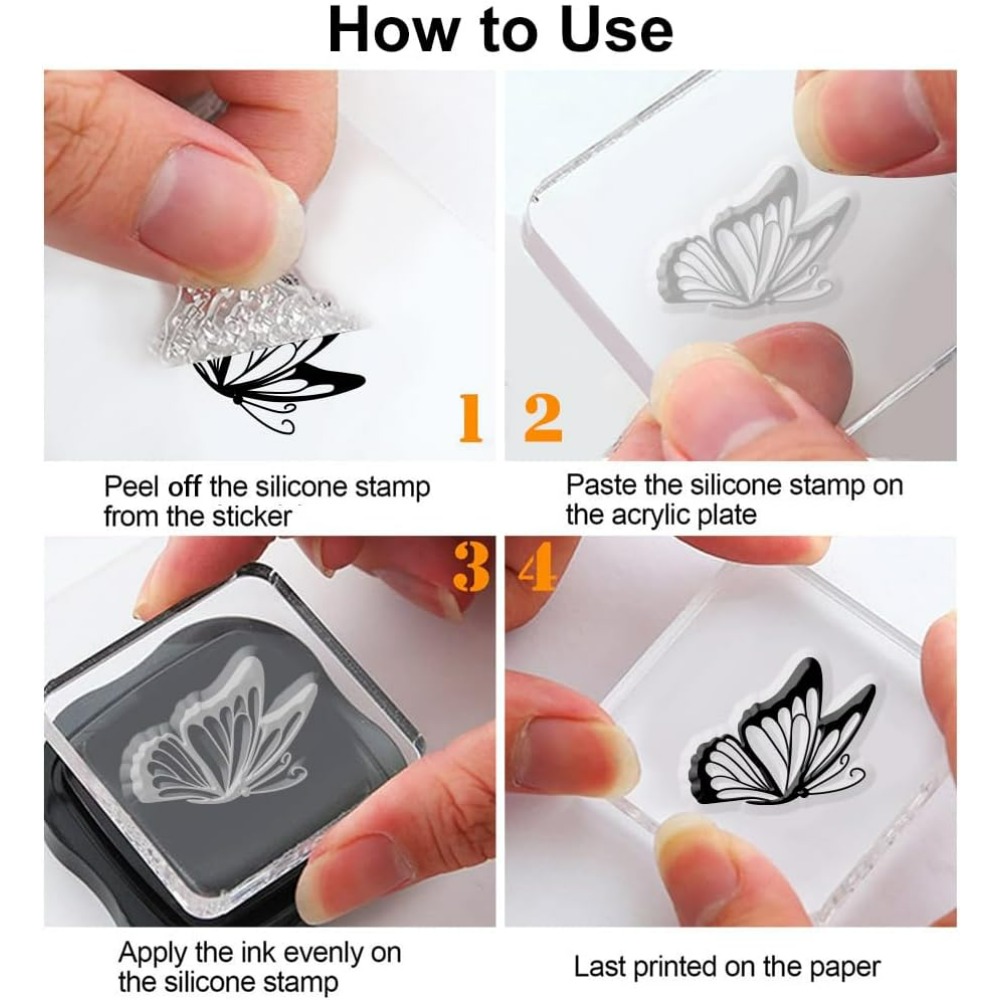 How to Use

1

Peel off the silicone stamp from the sticker

2

Paste the silicone stamp on the acrylic plate

3

Apply the ink evenly on the silicone stamp

4

Last printed on the paper