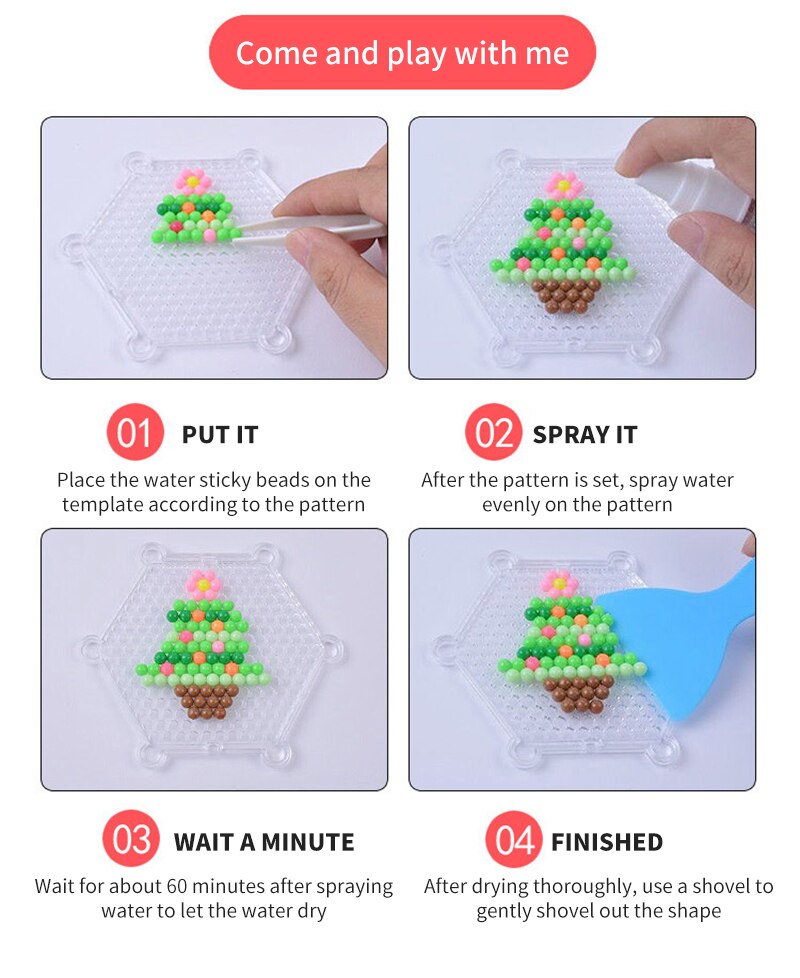 Come and play with me

01 PUT IT

Place the water sticky beads on the template according to the pattern

02 SPRAY IT

After the pattern is set, spray water evenly on the pattern

03 WAIT A MINUTE

Wait for about 60 minutes after spraying water to let the water dry

04 FINISHED

After drying thoroughly, use a shovel to gently shovel out the shape