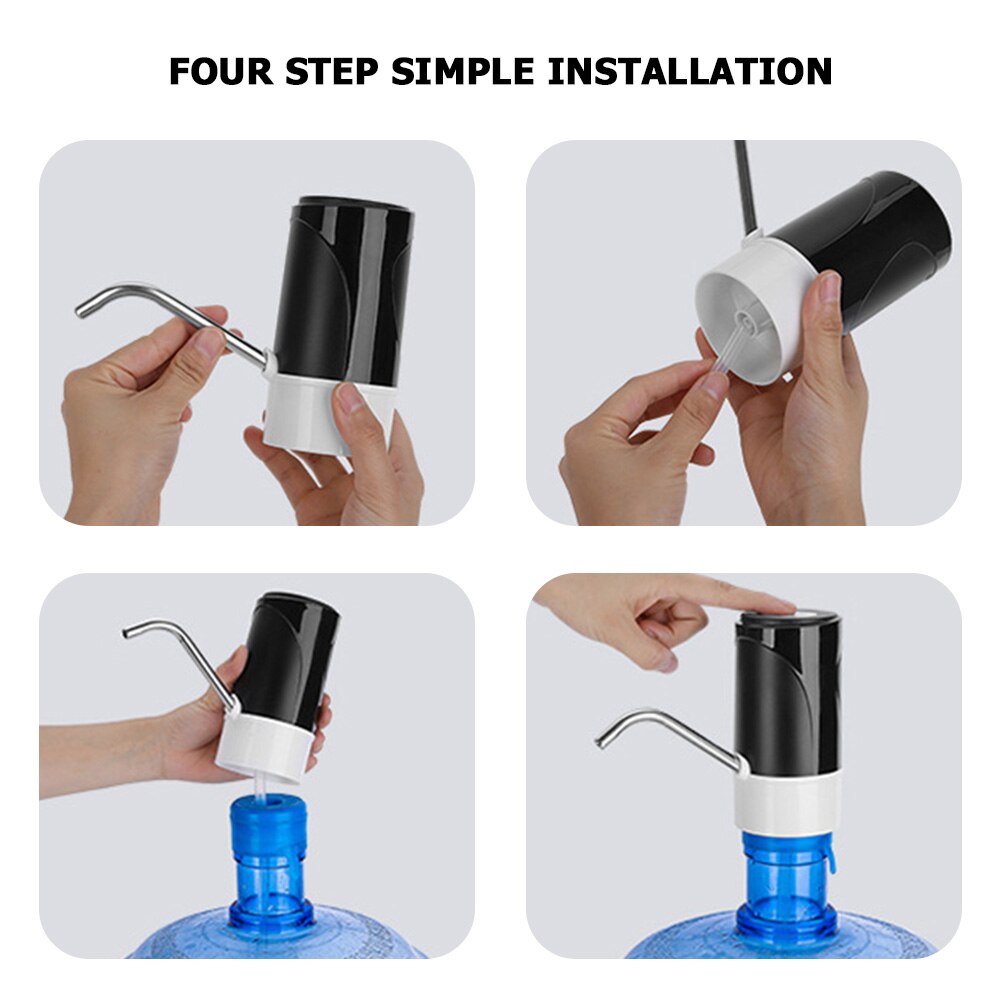 FOUR STEP SIMPLE INSTALLATION