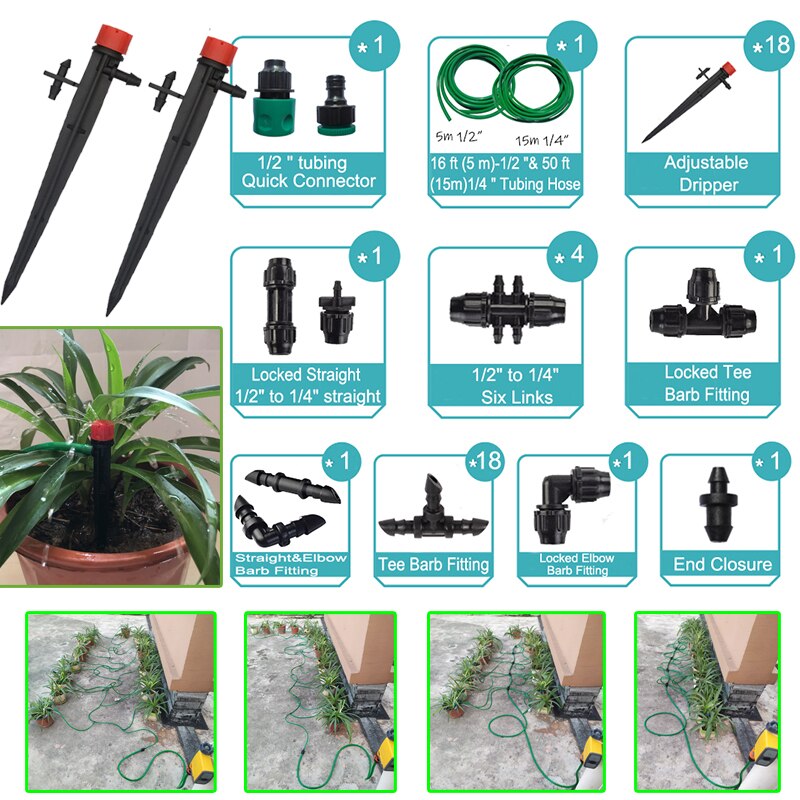 *1
1/2 " tubing Quick Connector

*1
5m 1/2"
15m 1/4"
16 ft (5 m)-1/2 "& 50 ft (15m)1/4 " Tubing Hose

*18
Adjustable Dripper

*1
Locked Straight 1/2" to 1/4" straight

*4
1/2" to 1/4" Six Links

*1
Locked Tee Barb Fitting

*1
Straight&Elbow Barb Fitting

*18
Tee Barb Fitting

*1
Locked Elbow Barb Fitting

*1
End Closure