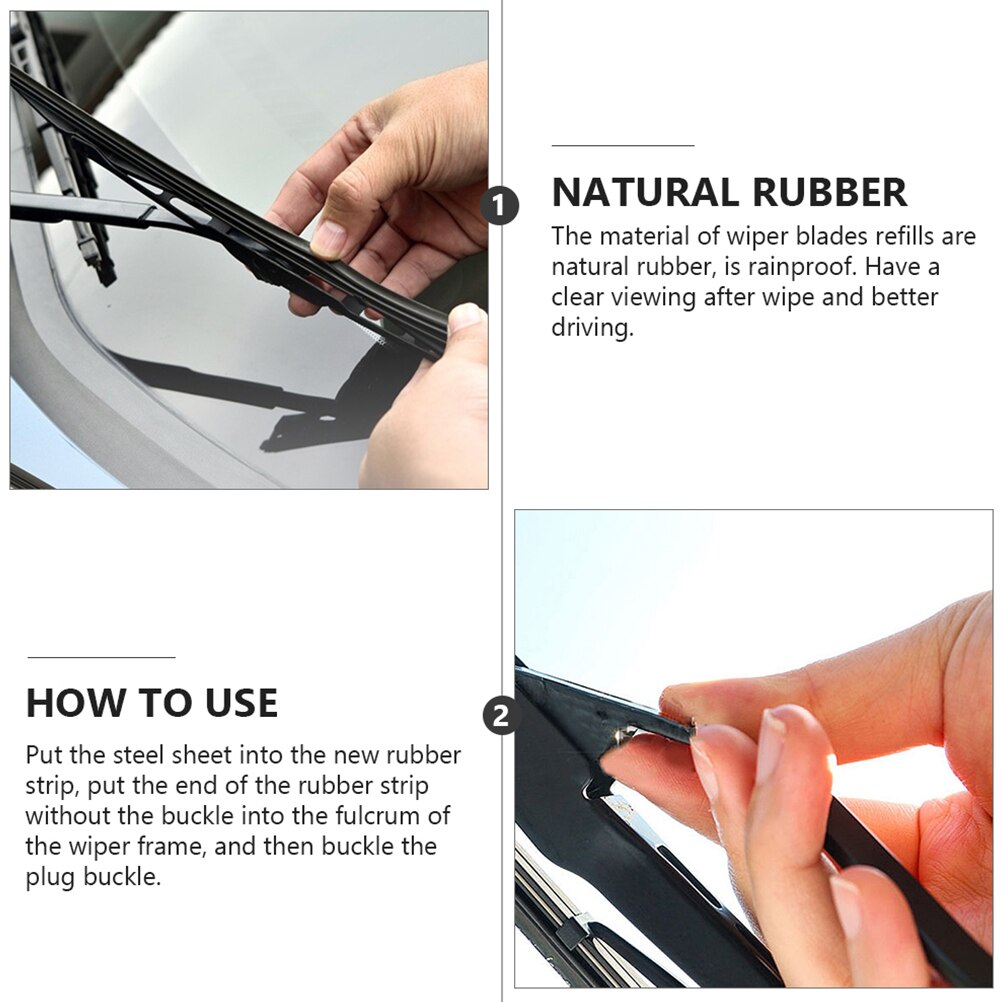 1

NATURAL RUBBER

The material of wiper blades refills are natural rubber, is rainproof. Have a clear viewing after wipe and better driving.

HOW TO USE

Put the steel sheet into the new rubber strip, put the end of the rubber strip without the buckle into the fulcrum of the wiper frame, and then buckle the plug buckle.

2