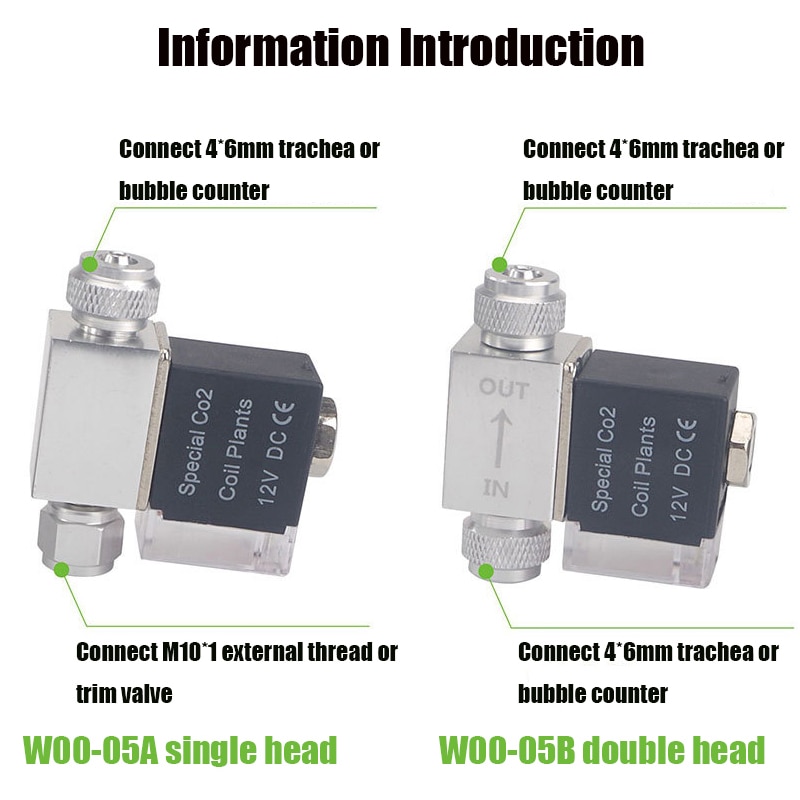 Information Introduction

Connect 4*6mm trachea or bubble counter

Special Co2
Coil Plants
12V DC CE

Connect M10*1 external thread or trim valve

W00-05A single head

Connect 4*6mm trachea or bubble counter

OUT
IN

Special Co2
Coil Plants
12V DC CE

Connect 4*6mm trachea or bubble counter

W00-05B double head