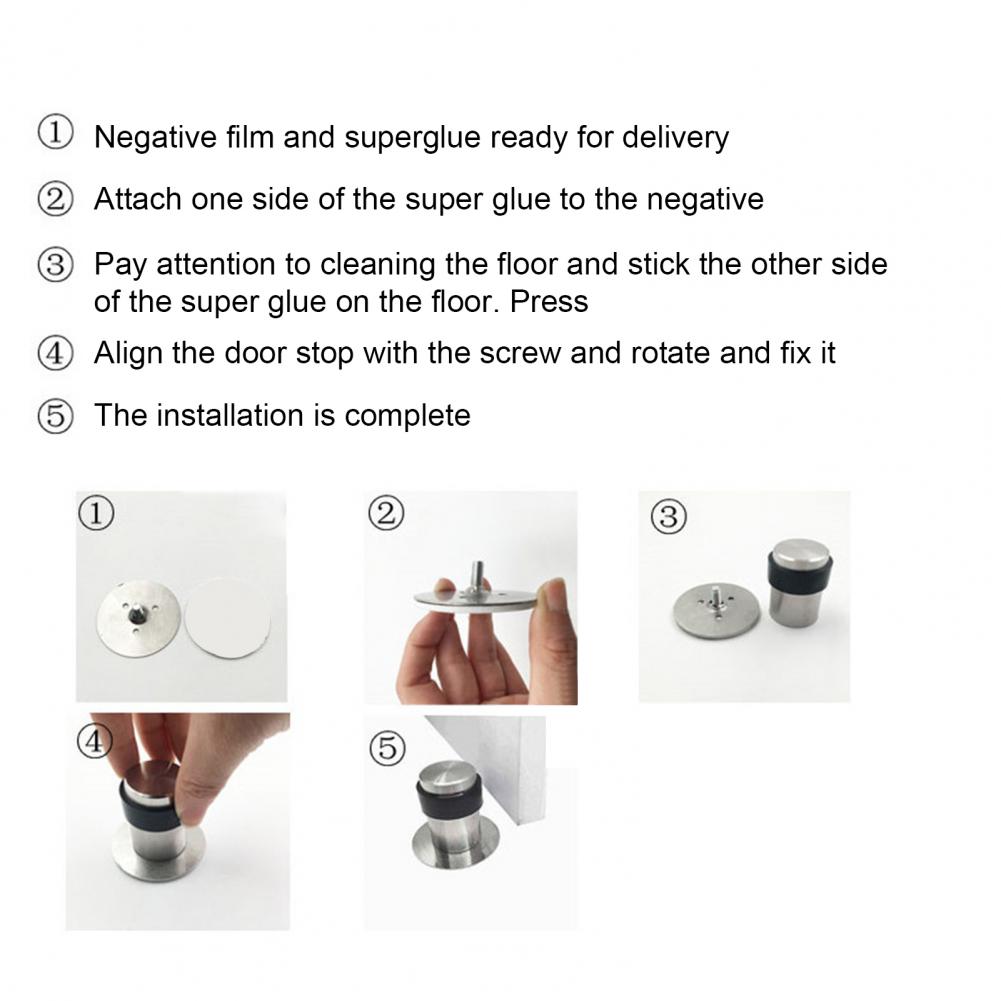 ① Negative film and superglue ready for delivery

② Attach one side of the super glue to the negative

③ Pay attention to cleaning the floor and stick the other side of the super glue on the floor. Press

④ Align the door stop with the screw and rotate and fix it

⑤ The installation is complete

①

②

③

④

⑤