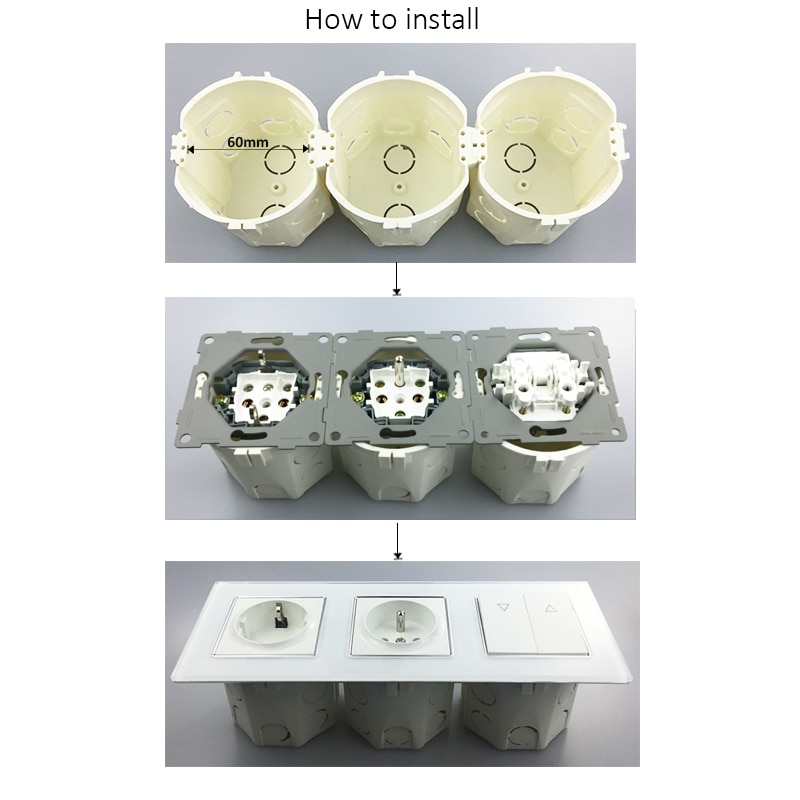 How to install

60mm