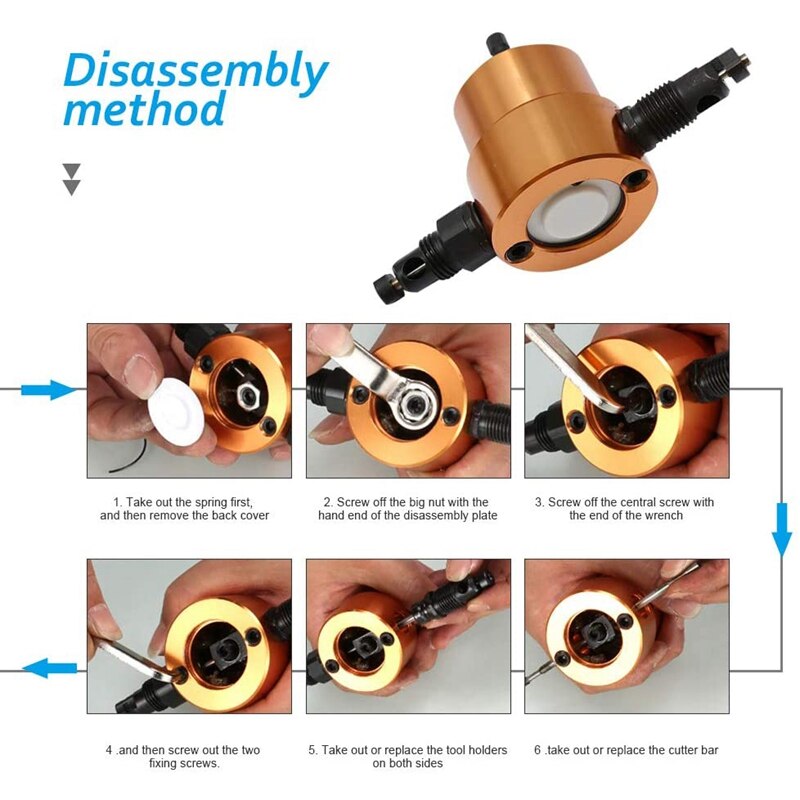 Disassembly method

1. Take out the spring first, and then remove the back cover

2. Screw off the big nut with the hand end of the disassembly plate

3. Screw off the central screw with the end of the wrench

4 .and then screw out the two fixing screws.

5. Take out or replace the tool holders on both sides

6 .take out or replace the cutter bar