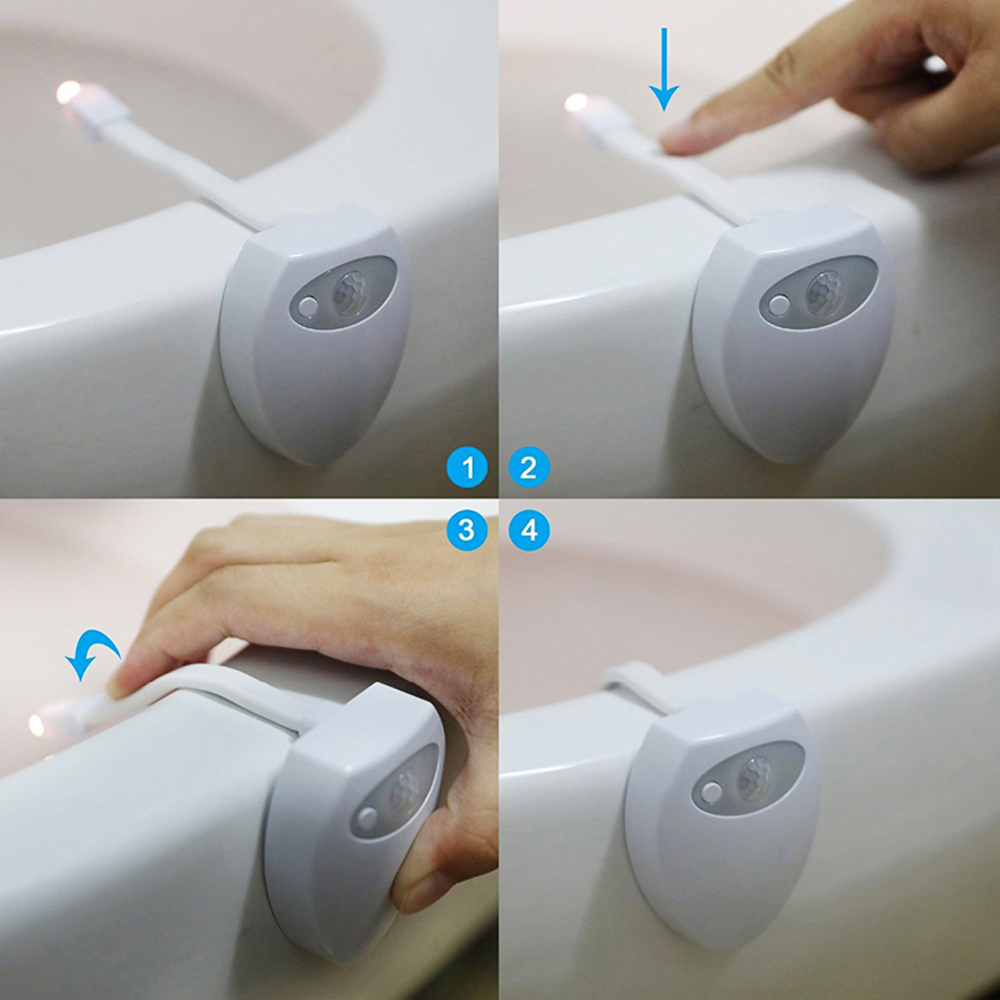 1
2
3
4