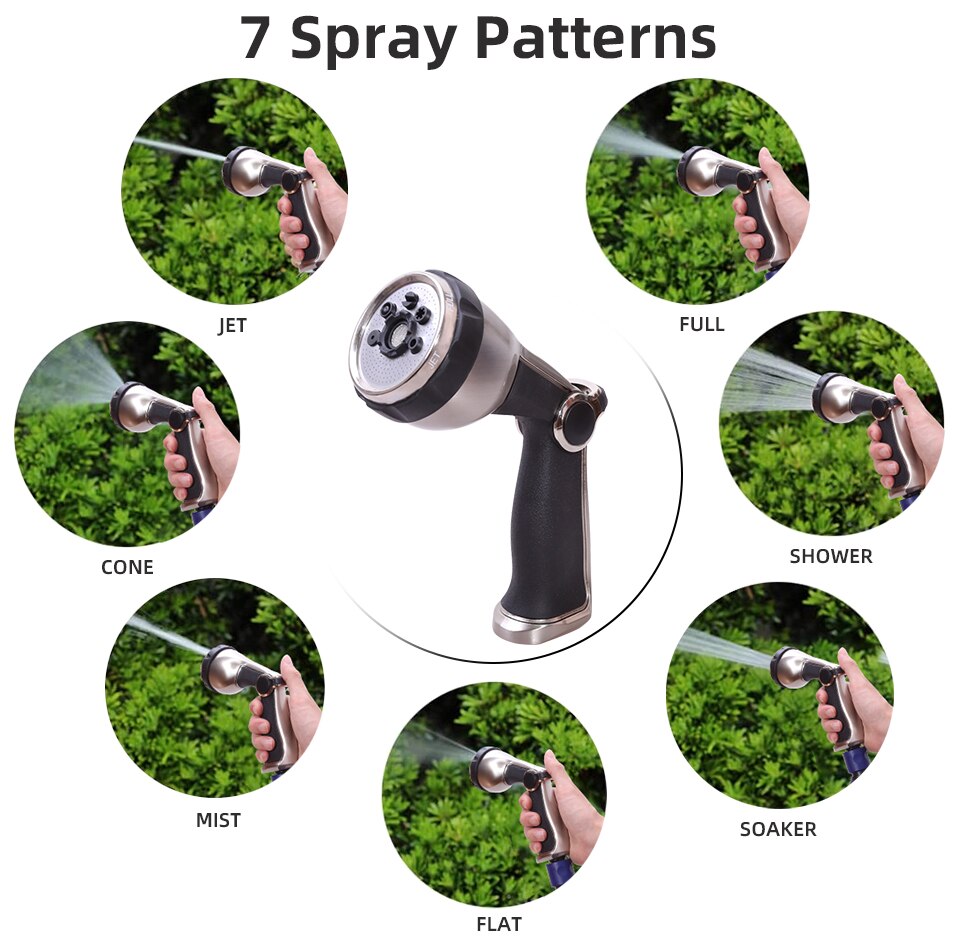 7 Spray Patterns

JET

FULL

CONE

SHOWER

MIST

SOAKER

FLAT