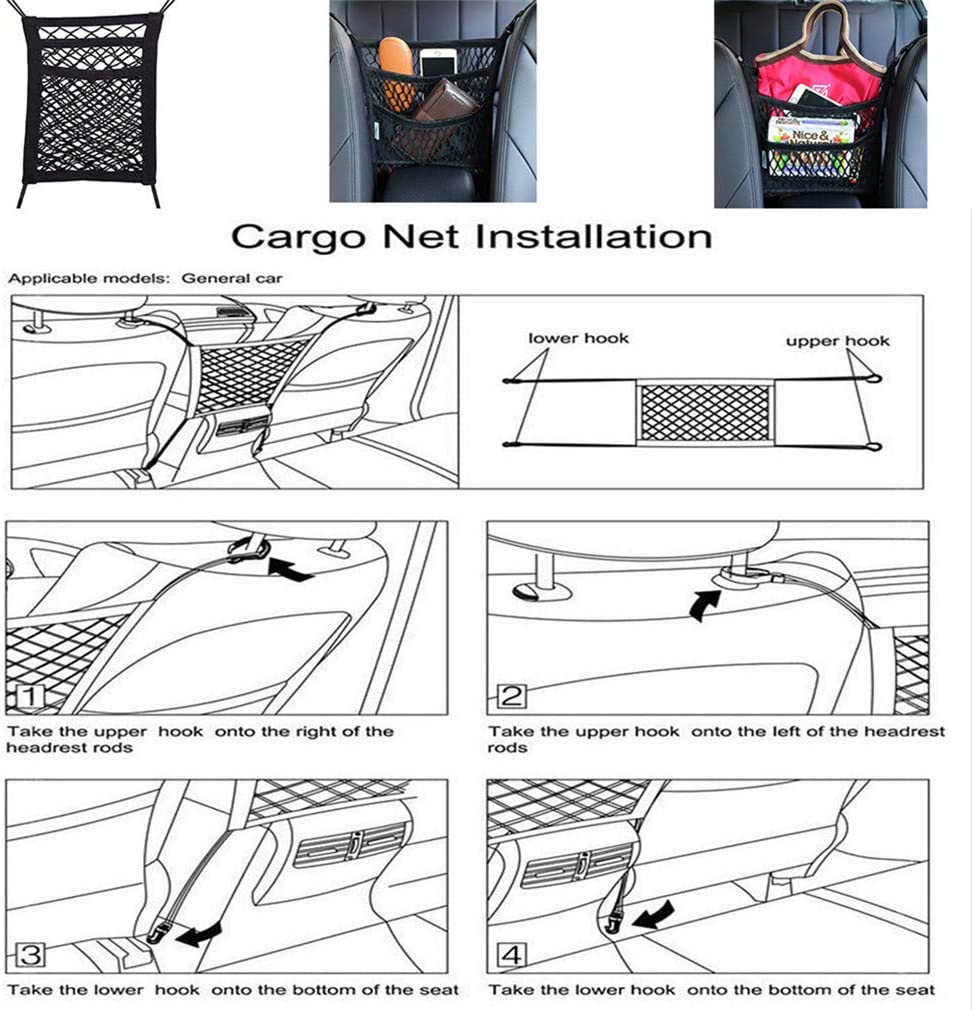 Nice & Natural

Cargo Net Installation

Applicable models: General car

lower hook

upper hook

1

Take the upper hook onto the right of the headrest rods

2

Take the upper hook onto the left of the headrest rods

3

Take the lower hook onto the bottom of the seat

4

Take the lower hook onto the bottom of the seat