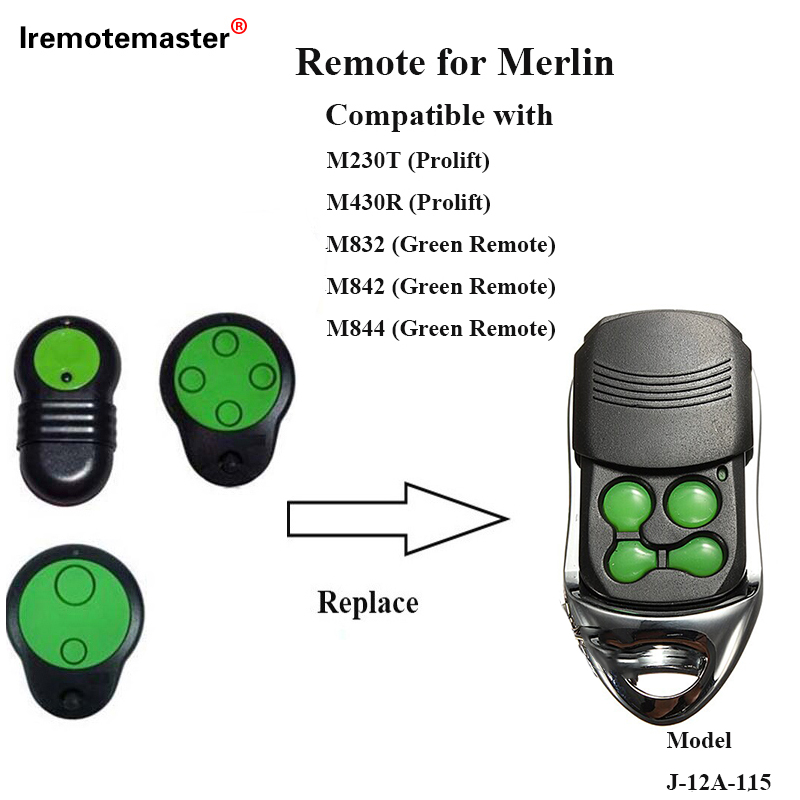 Iremotemaster®

Remote for Merlin

Compatible with

M230T (Prolift)

M430R (Prolift)

M832 (Green Remote)

M842 (Green Remote)

M844 (Green Remote)

Replace

Model

J-12A-115