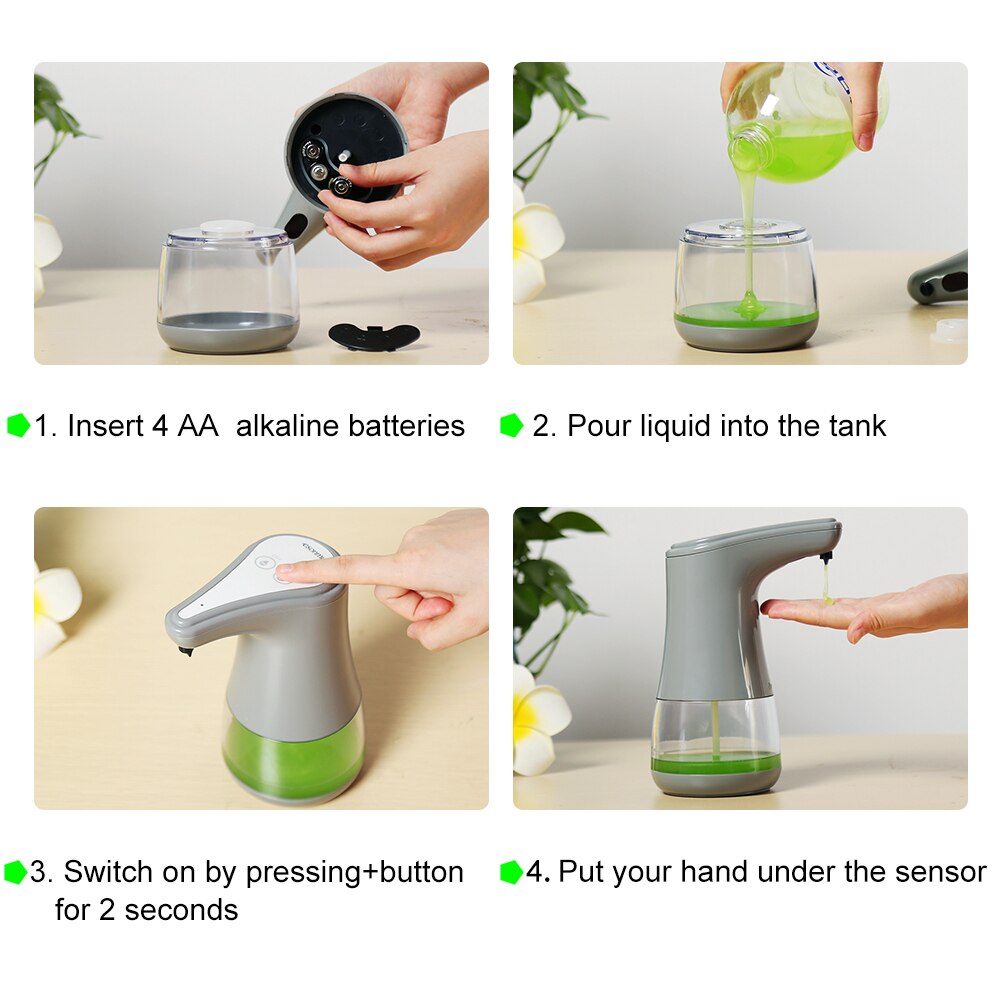 1. Insert 4 AA  alkaline batteries

2. Pour liquid into the tank

3. Switch on by pressing+button for 2 seconds

4. Put your hand under the sensor