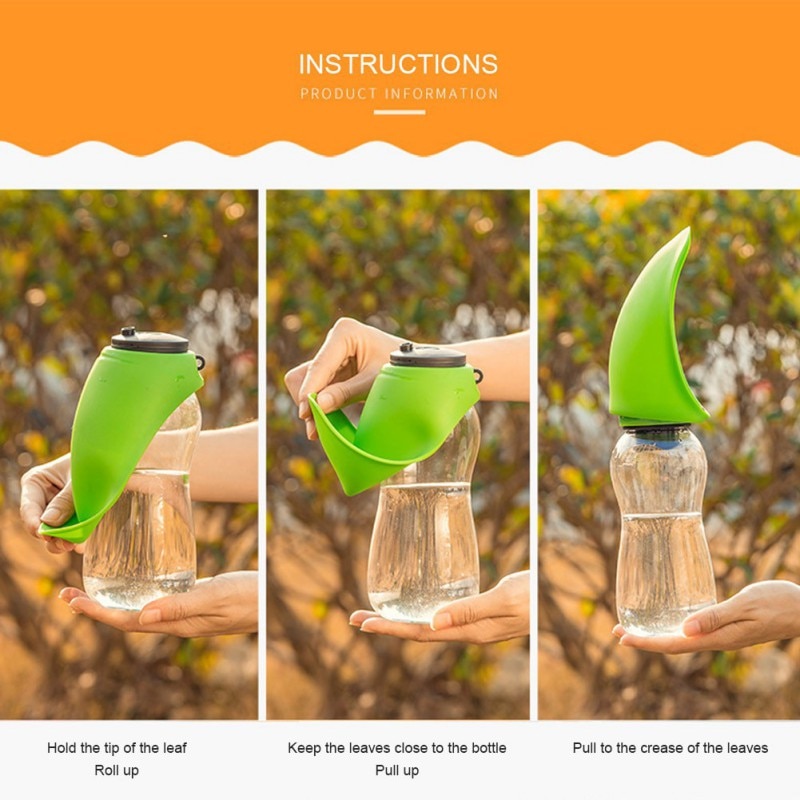 INSTRUCTIONS
PRODUCT INFORMATION

Hold the tip of the leaf
Roll up

Keep the leaves close to the bottle
Pull up

Pull to the crease of the leaves