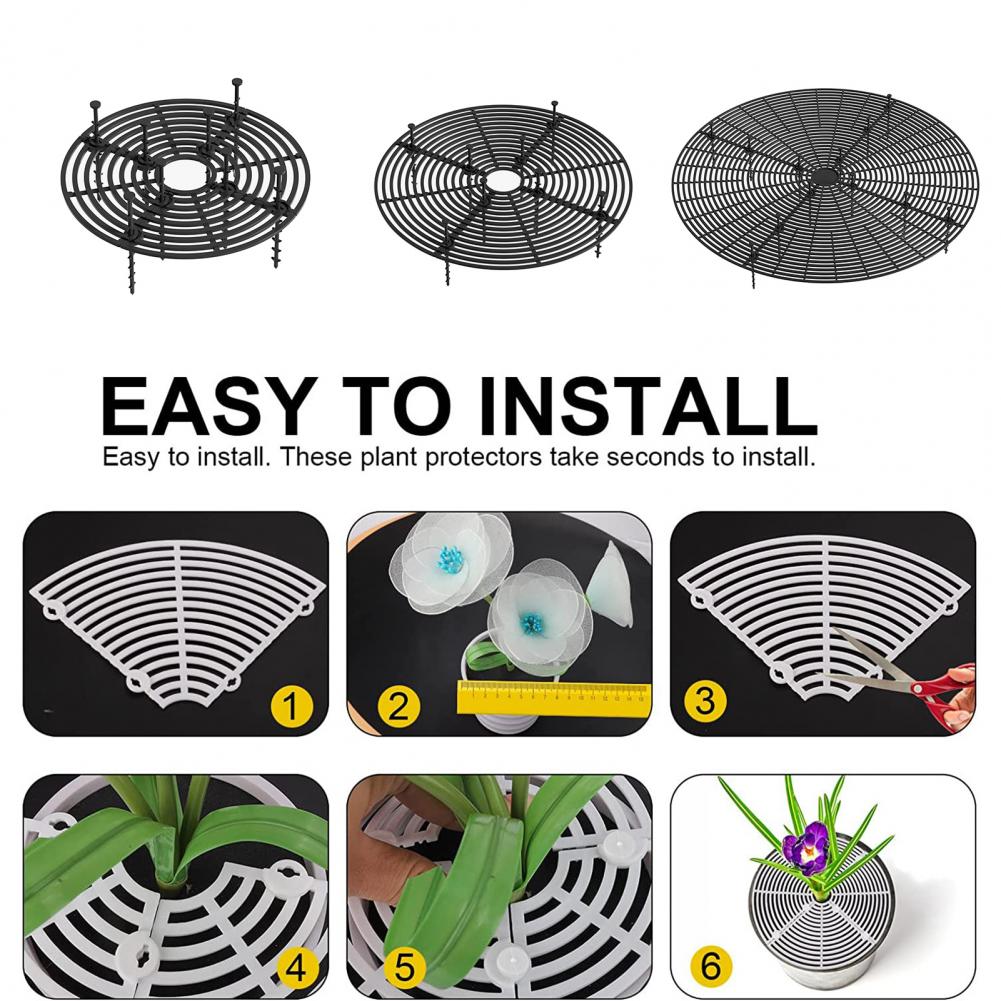 EASY TO INSTALL

Easy to install. These plant protectors take seconds to install.

1

2

3

4

5

6