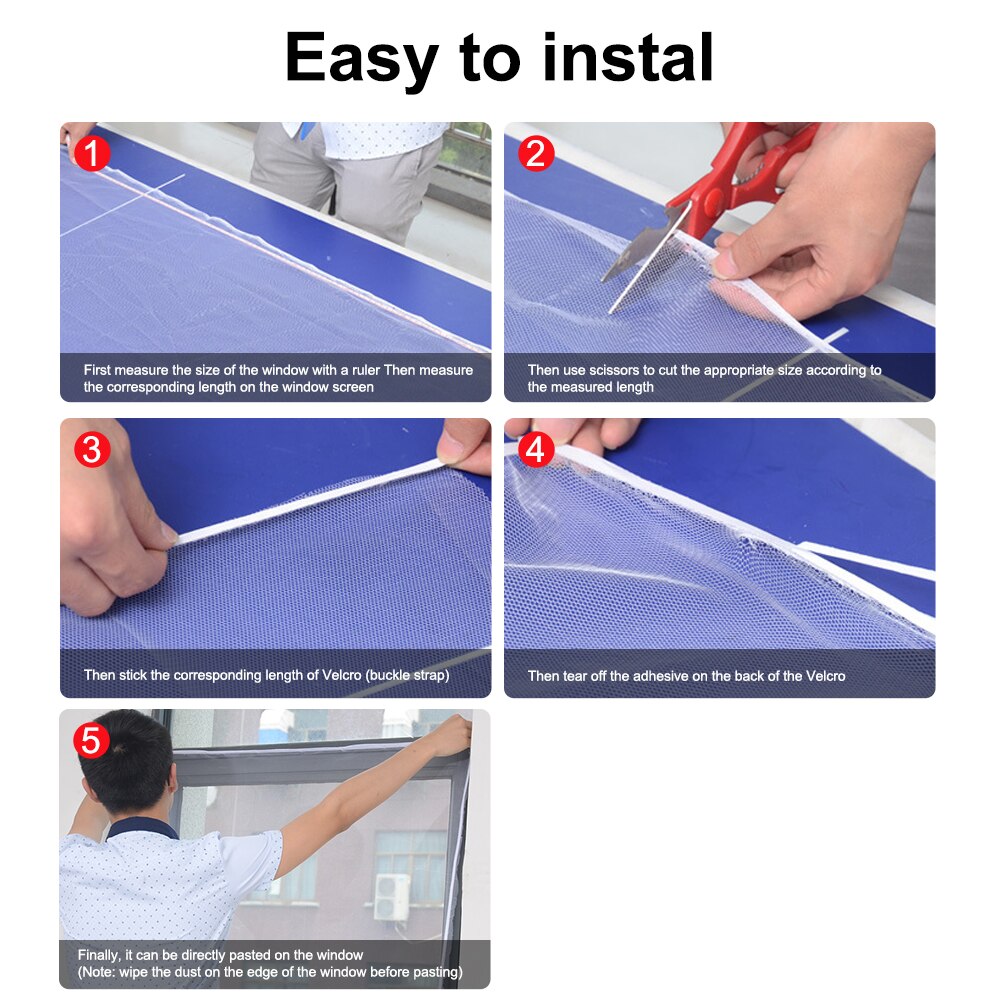 Easy to instal

1

First measure the size of the window with a ruler Then measure the corresponding length on the window screen

2

Then use scissors to cut the appropriate size according to the measured length

3

Then stick the corresponding length of Velcro (buckle strap)

4

Then tear off the adhesive on the back of the Velcro

5

Finally, it can be directly pasted on the window
(Note: wipe the dust on the edge of the window before pasting)