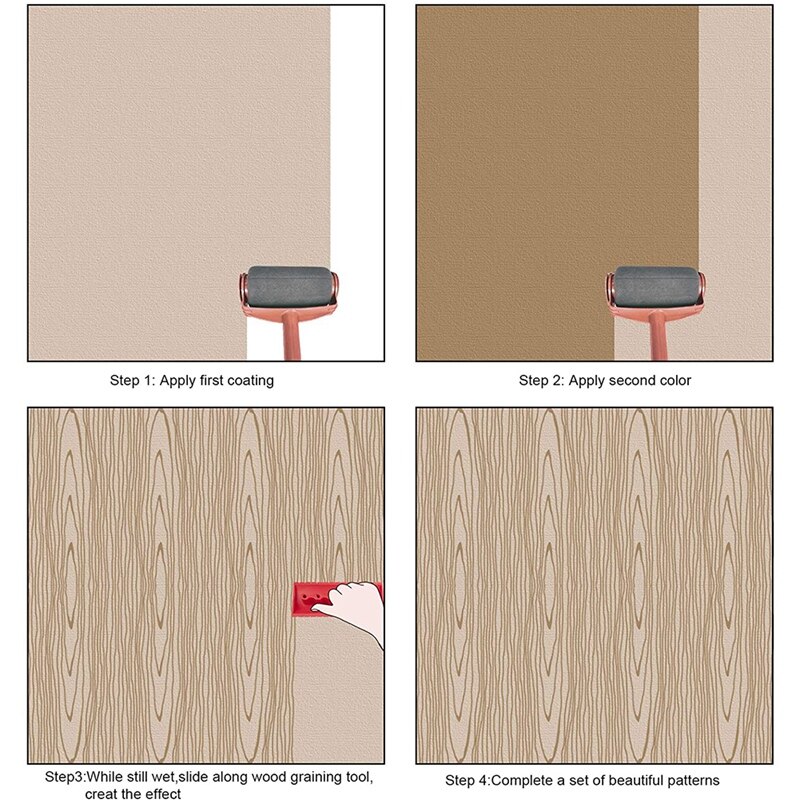 Step 1: Apply first coating

Step 2: Apply second color

Step3:While still wet,slide along wood graining tool, creat the effect

Step 4:Complete a set of beautiful patterns