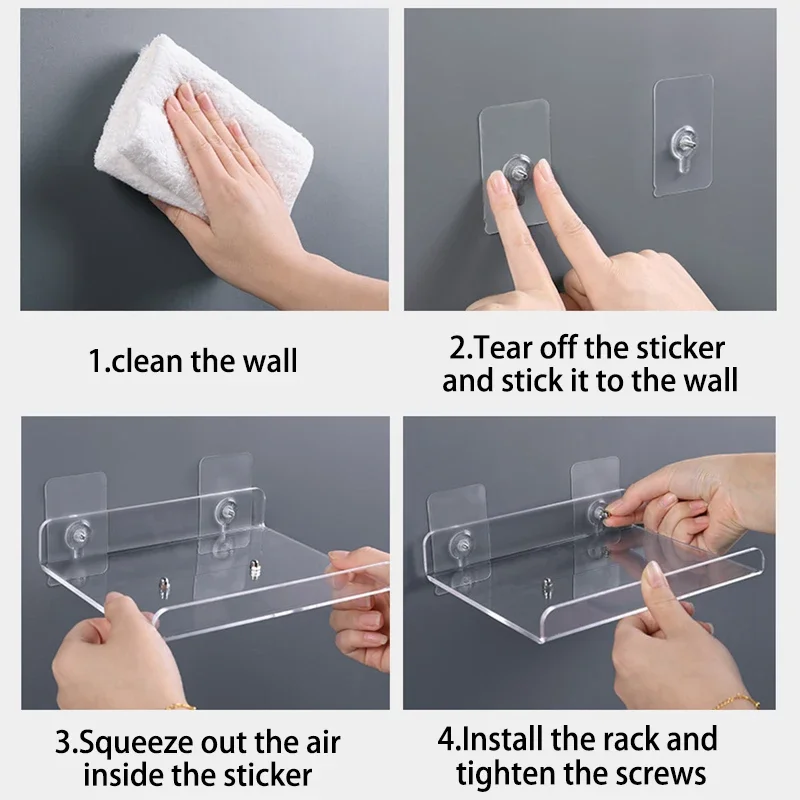 1.clean the wall

2.Tear off the sticker and stick it to the wall

3.Squeeze out the air inside the sticker

4.Install the rack and tighten the screws