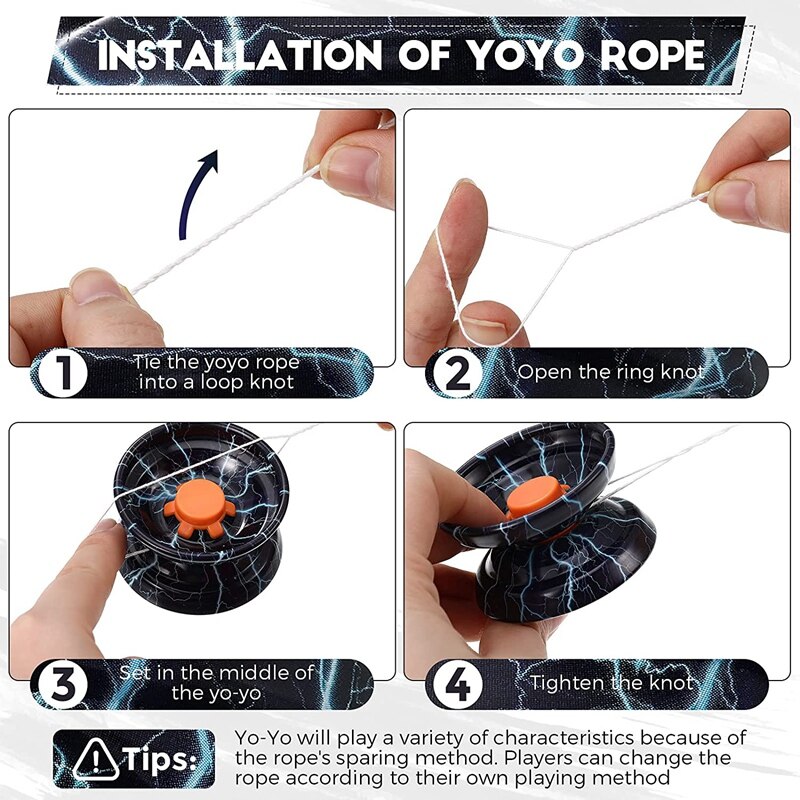 INSTALLATION OF YOYO ROPE

1 Tie the yoyo rope into a loop knot

2 Open the ring knot

3 Set in the middle of the yo-yo

4 Tighten the knot

Tips: Yo-Yo will play a variety of characteristics because of the rope's sparing method. Players can change the rope according to their own playing method