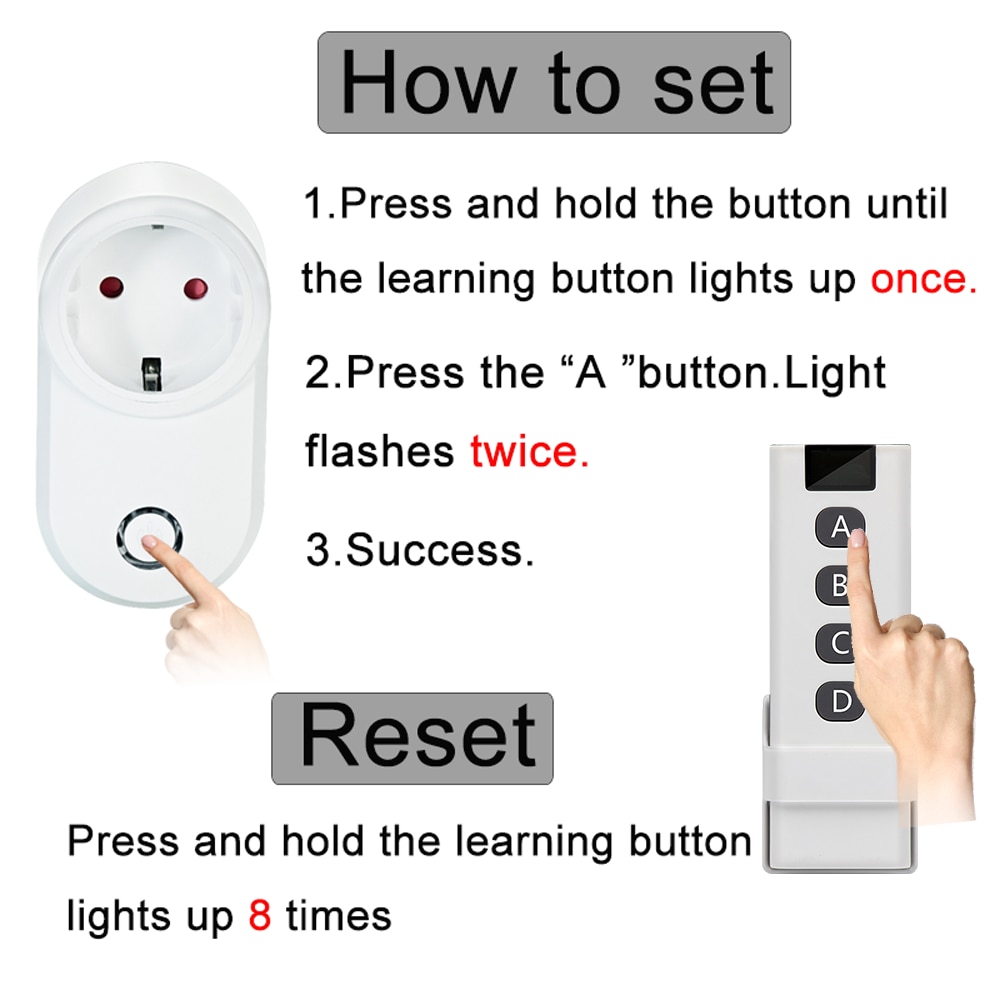 How to set

1.Press and hold the button until the learning button lights up once.

2.Press the “A ”button.Light flashes twice.

3.Success.

A

B

C

D

Reset

Press and hold the learning button lights up 8 times