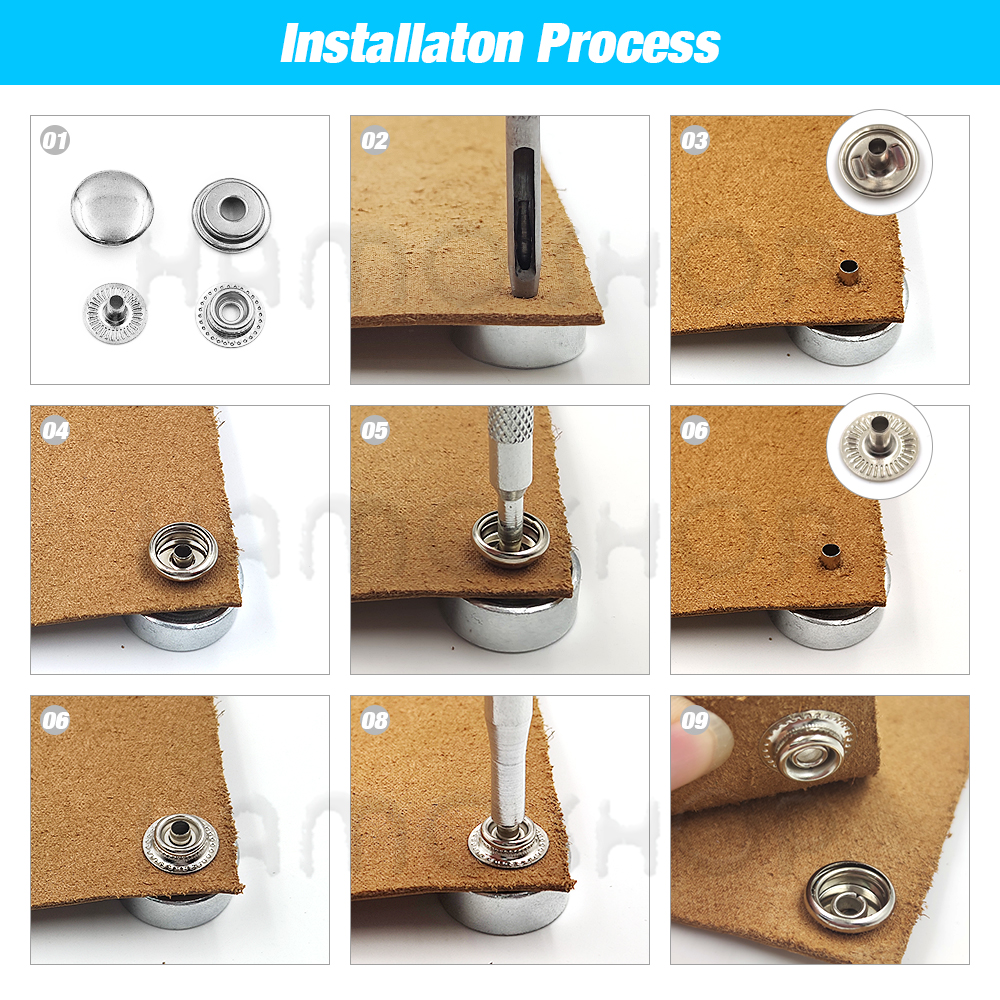 Installaton Process

01

02

03

04

05

06

06

08

09