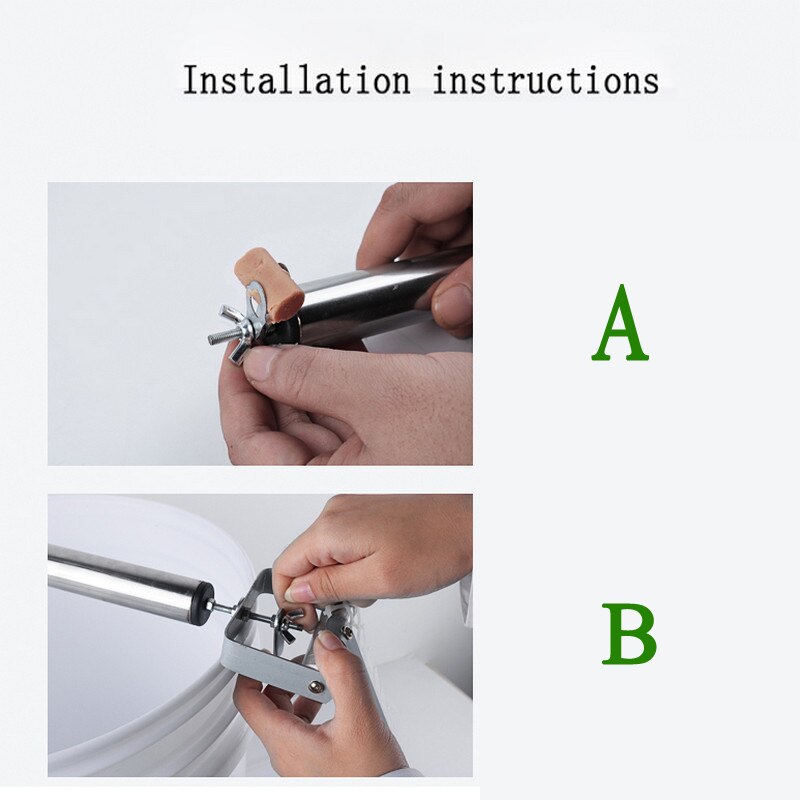 Installation instructions

A

B