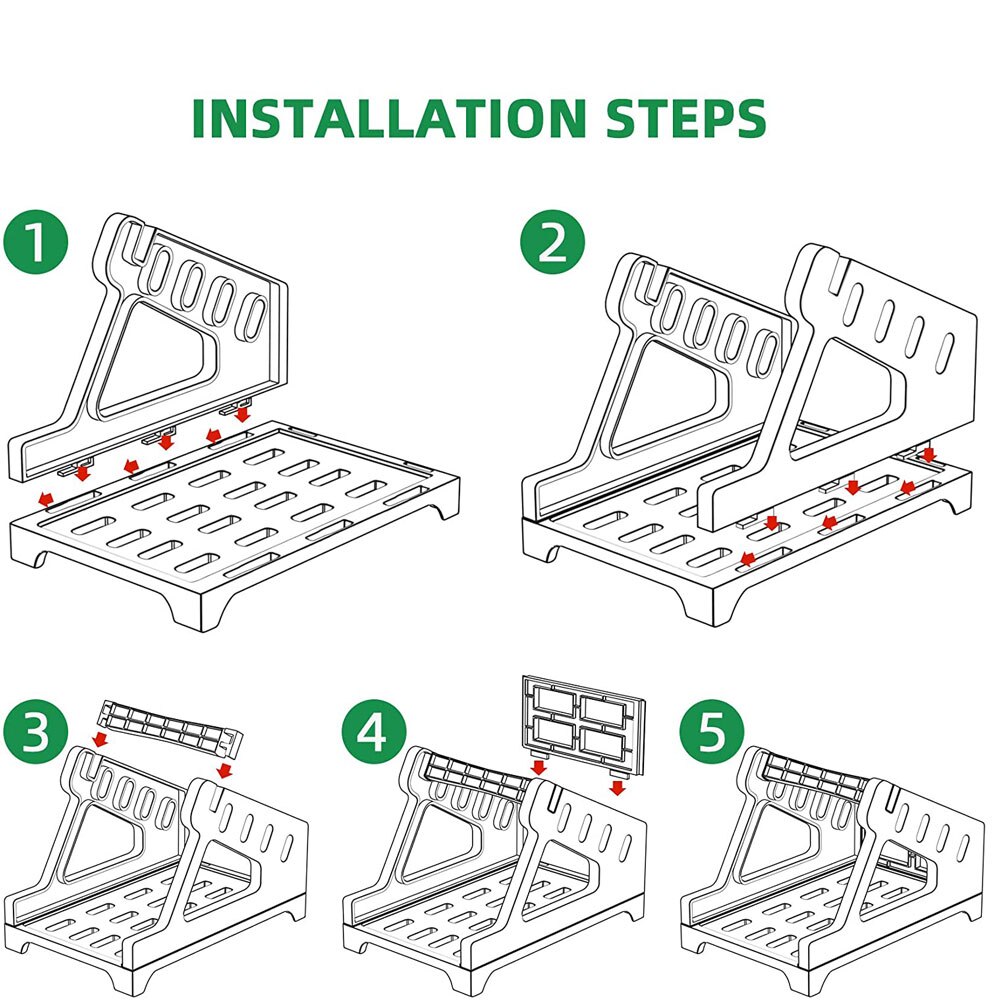 INSTALLATION STEPS

1

2

3

4

5