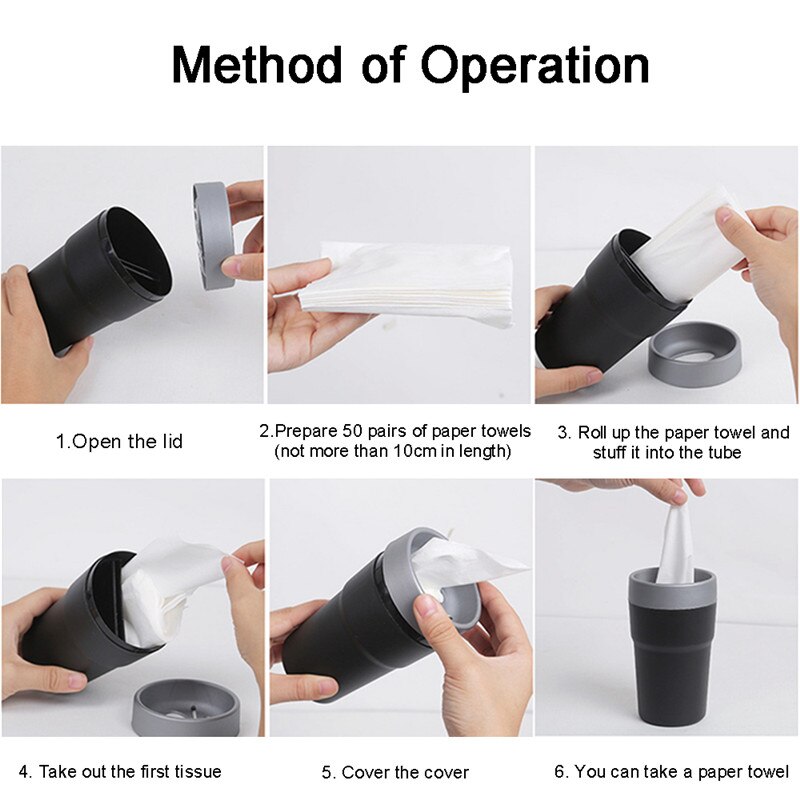 Method of Operation

1.Open the lid

2.Prepare 50 pairs of paper towels (not more than 10cm in length)

3. Roll up the paper towel and stuff it into the tube

4. Take out the first tissue

5. Cover the cover

6. You can take a paper towel