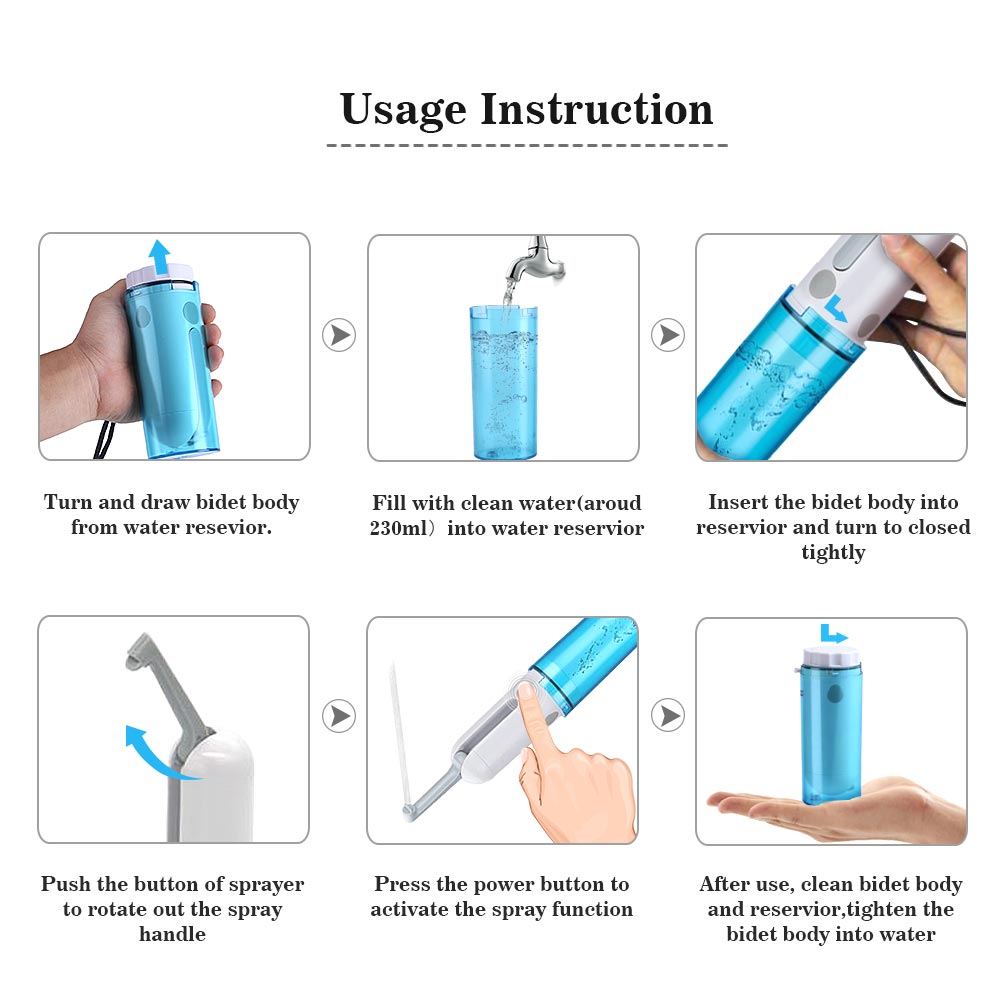 Usage Instruction

Turn and draw bidet body from water resevior.

Fill with clean water(aroud 230ml）into water reservior

Insert the bidet body into reservior and turn to closed tightly

Push the button of sprayer to rotate out the spray handle

Press the power button to activate the spray function

After use, clean bidet body and reservior,tighten the bidet body into water