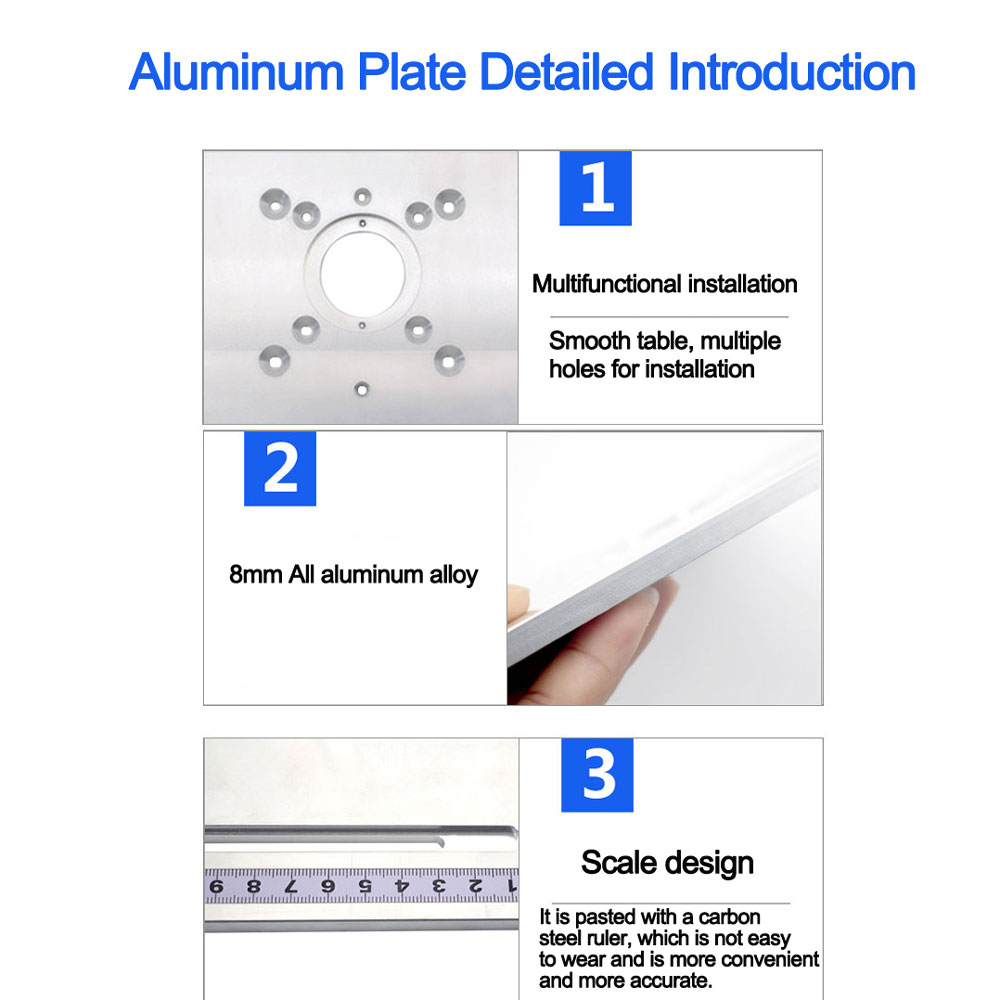 Aluminum Plate Detailed Introduction

1

Multifunctional installation

Smooth table, multiple holes for installation

2

8mm All aluminum alloy

3

Scale design

It is pasted with a carbon steel ruler, which is not easy to wear and is more convenient and more accurate.

9 8 7 6 5 4 3 2 1