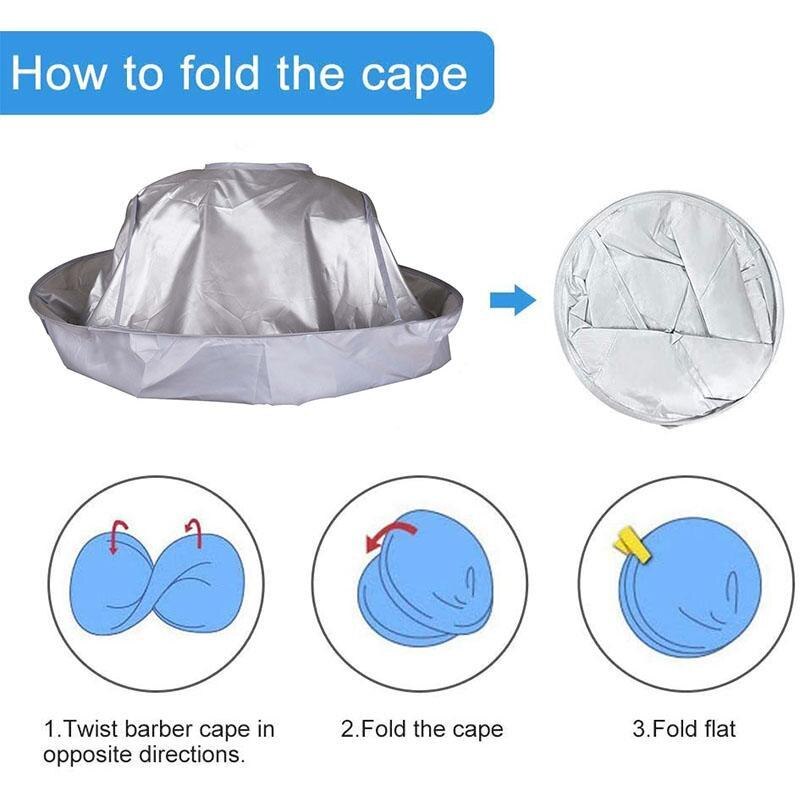 How to fold the cape

1.Twist barber cape in opposite directions.

2.Fold the cape

3.Fold flat