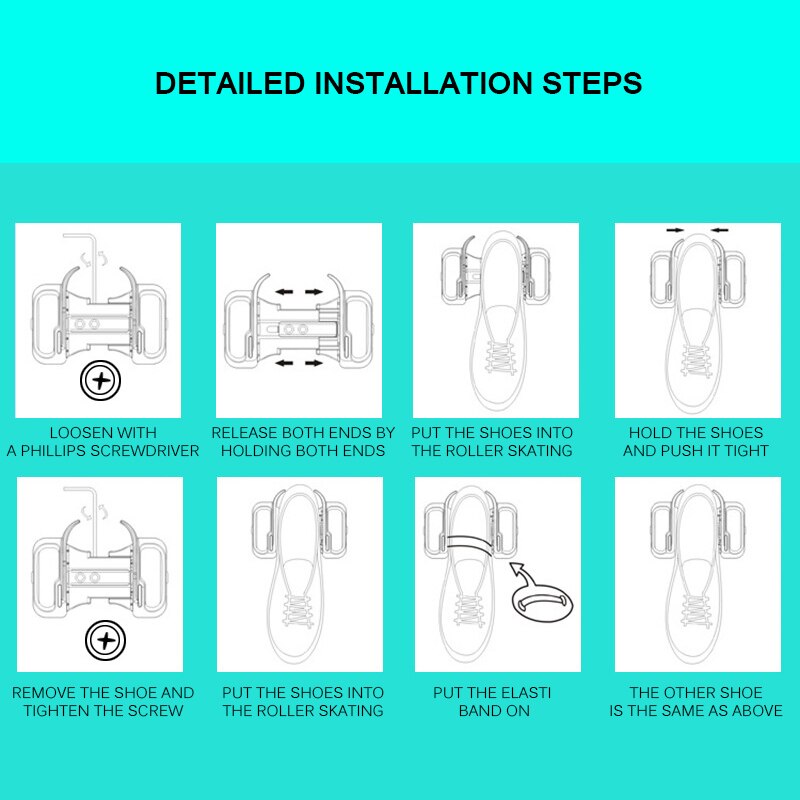 DETAILED INSTALLATION STEPS

LOOSEN WITH A PHILLIPS SCREWDRIVER

RELEASE BOTH ENDS BY HOLDING BOTH ENDS

PUT THE SHOES INTO THE ROLLER SKATING

HOLD THE SHOES AND PUSH IT TIGHT

REMOVE THE SHOE AND TIGHTEN THE SCREW

PUT THE SHOES INTO THE ROLLER SKATING

PUT THE ELASTI BAND ON

THE OTHER SHOE IS THE SAME AS ABOVE