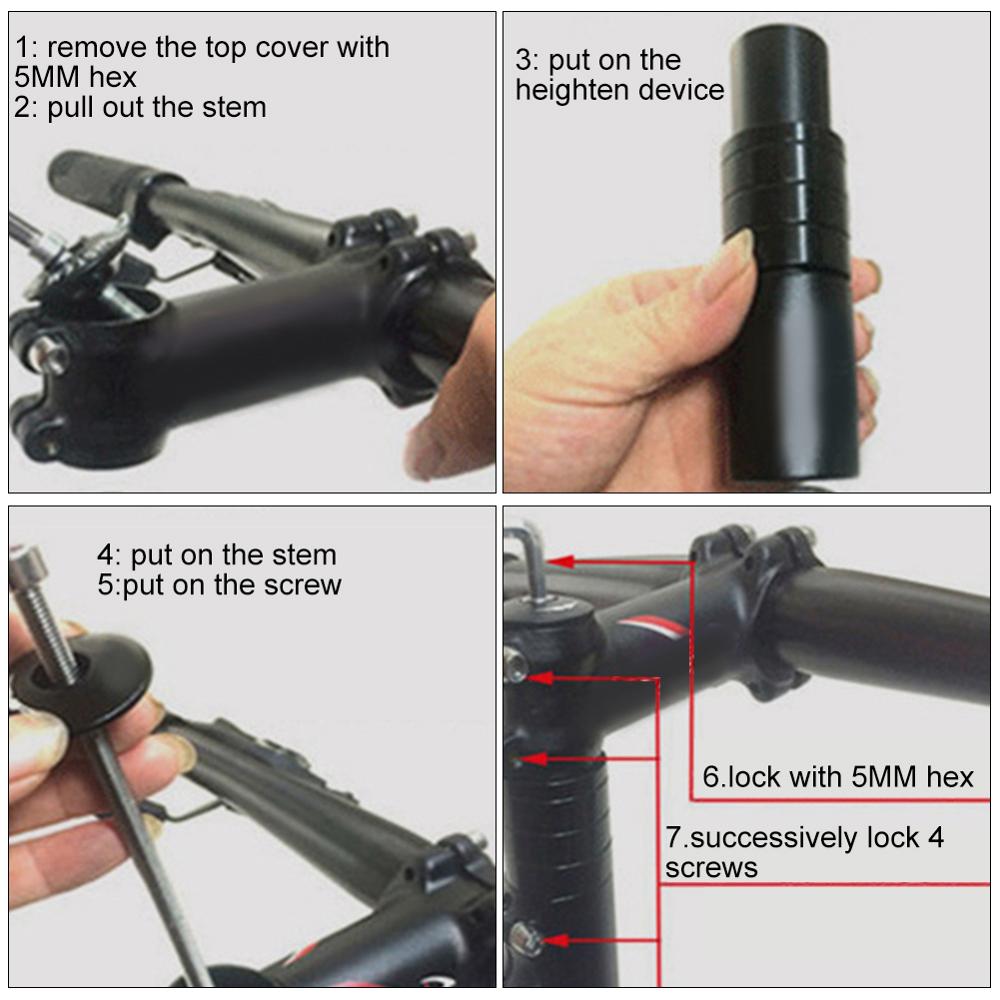 1: remove the top cover with 5MM hex
2: pull out the stem

3: put on the heighten device

4: put on the stem
5:put on the screw

6.lock with 5MM hex

7.successively lock 4 screws