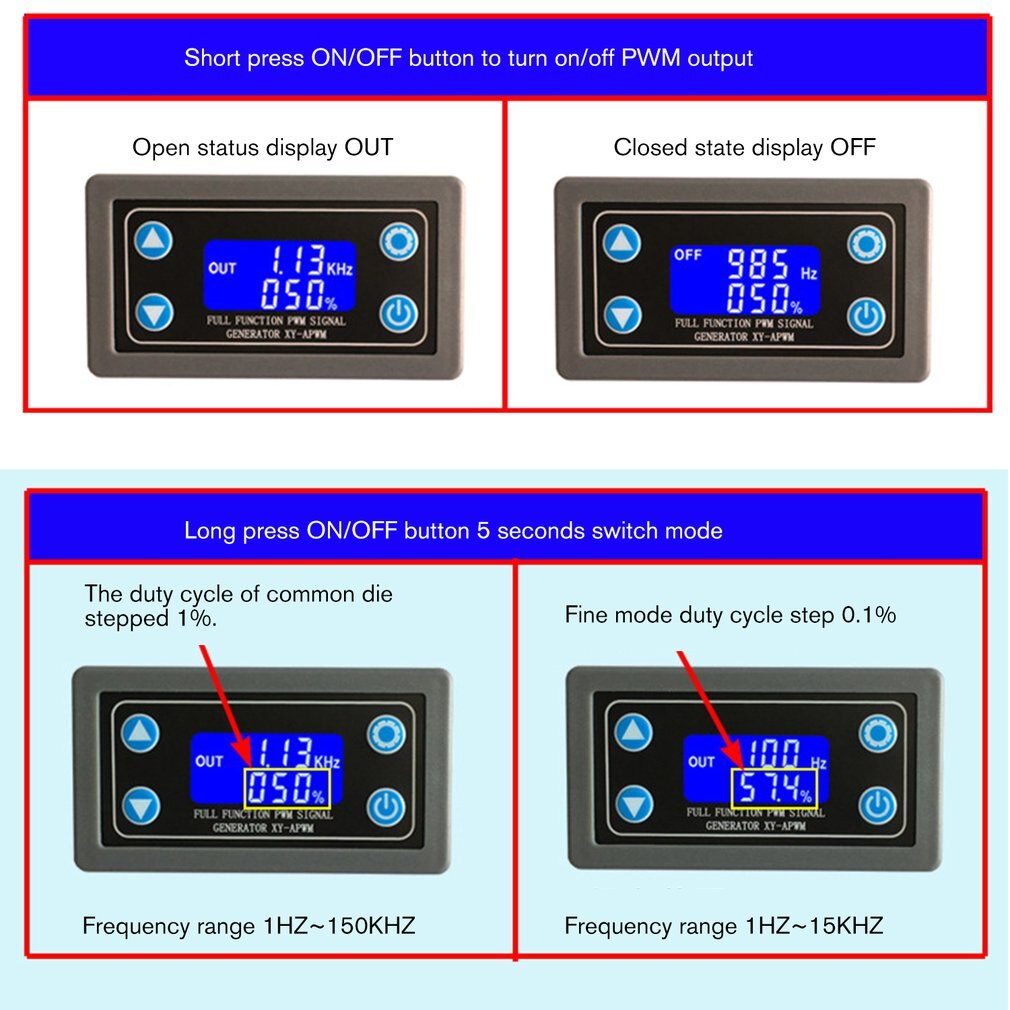 Short press ON/OFF button to turn on/off PWM output

Open status display OUT

OUT 1.13 KHz
050 %
FULL FUNCTION PWM SIGNAL GENERATOR XY-APWM

Closed state display OFF

OFF 985 Hz
050 %
FULL FUNCTION PWM SIGNAL GENERATOR XY-APWM

Long press ON/OFF button 5 seconds switch mode

The duty cycle of common die stepped 1%.

OUT 1.13 KHz
050 %
FULL FUNCTION PWM SIGNAL GENERATOR XY-APWM

Frequency range 1HZ~150KHZ

Fine mode duty cycle step 0.1%

OUT 100 Hz
57.4 %
FULL FUNCTION PWM SIGNAL GENERATOR XY-APWM

Frequency range 1HZ~15KHZ