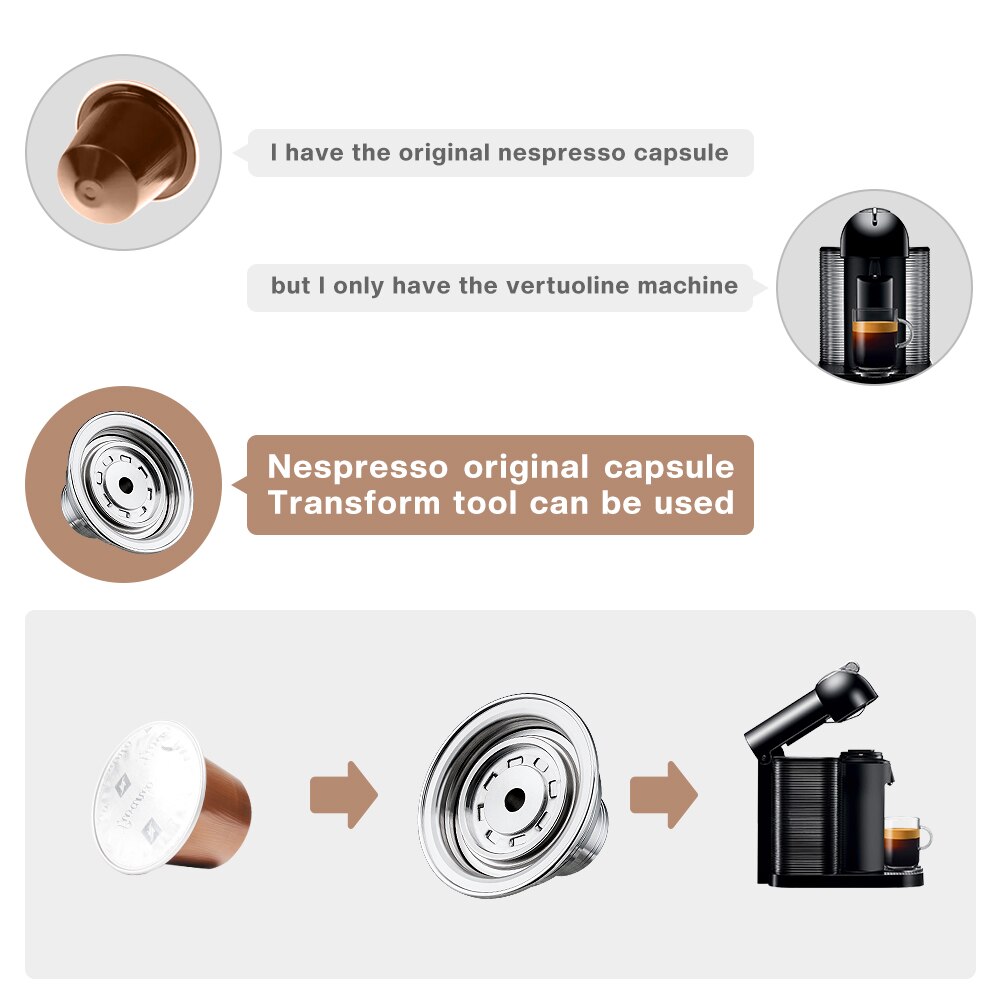 I have the original nespresso capsule

but I only have the vertuoline machine

Nespresso original capsule
Transform tool can be used