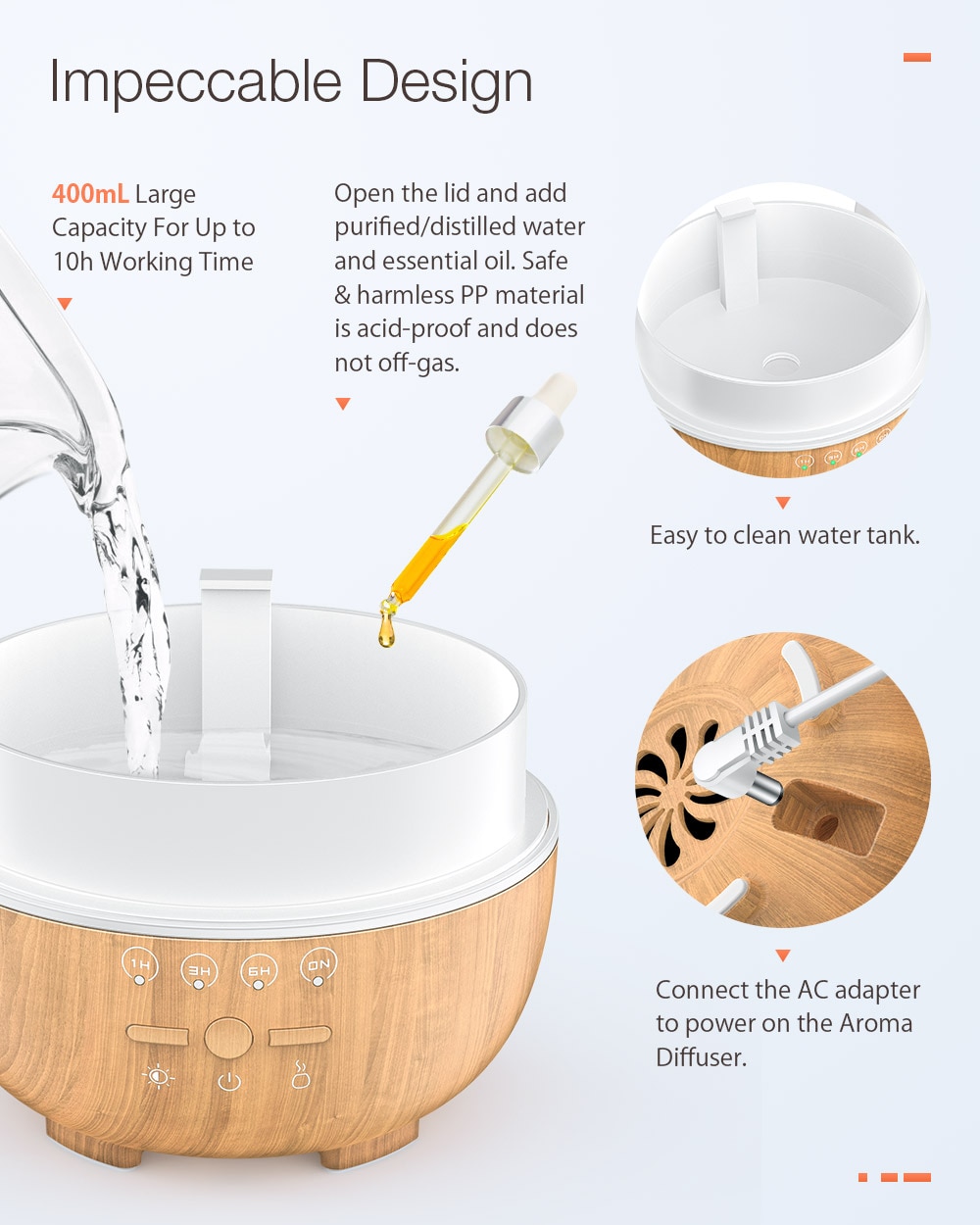 Impeccable Design

400mL Large Capacity For Up to 10h Working Time

Open the lid and add purified/distilled water and essential oil. Safe & harmless PP material is acid-proof and does not off-gas.

Easy to clean water tank.

Connect the AC adapter to power on the Aroma Diffuser.

1H

3H

6H

ON