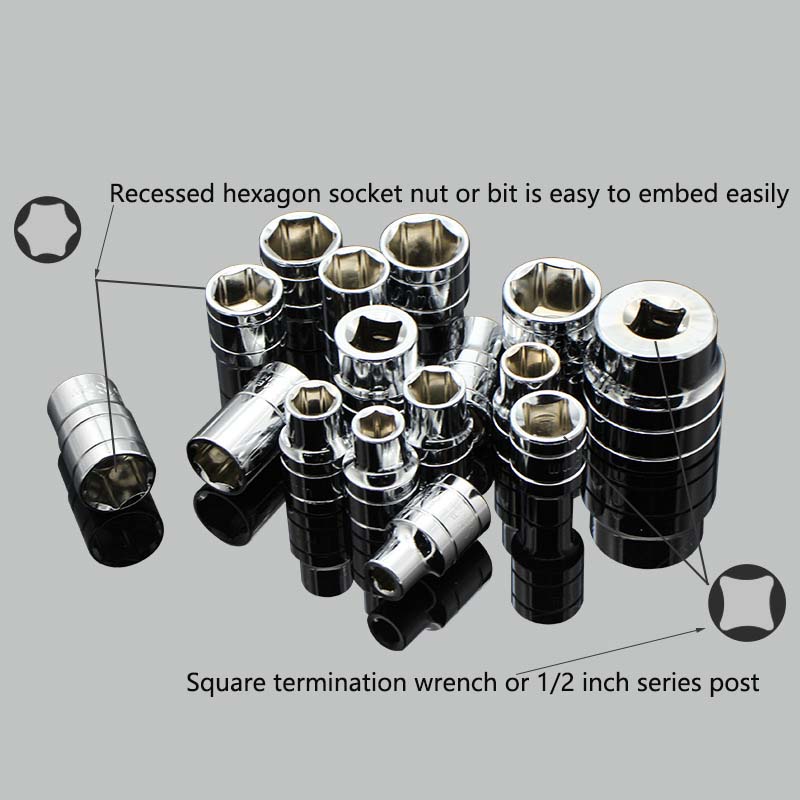 Recessed hexagon socket nut or bit is easy to embed easily

Square termination wrench or 1/2 inch series post