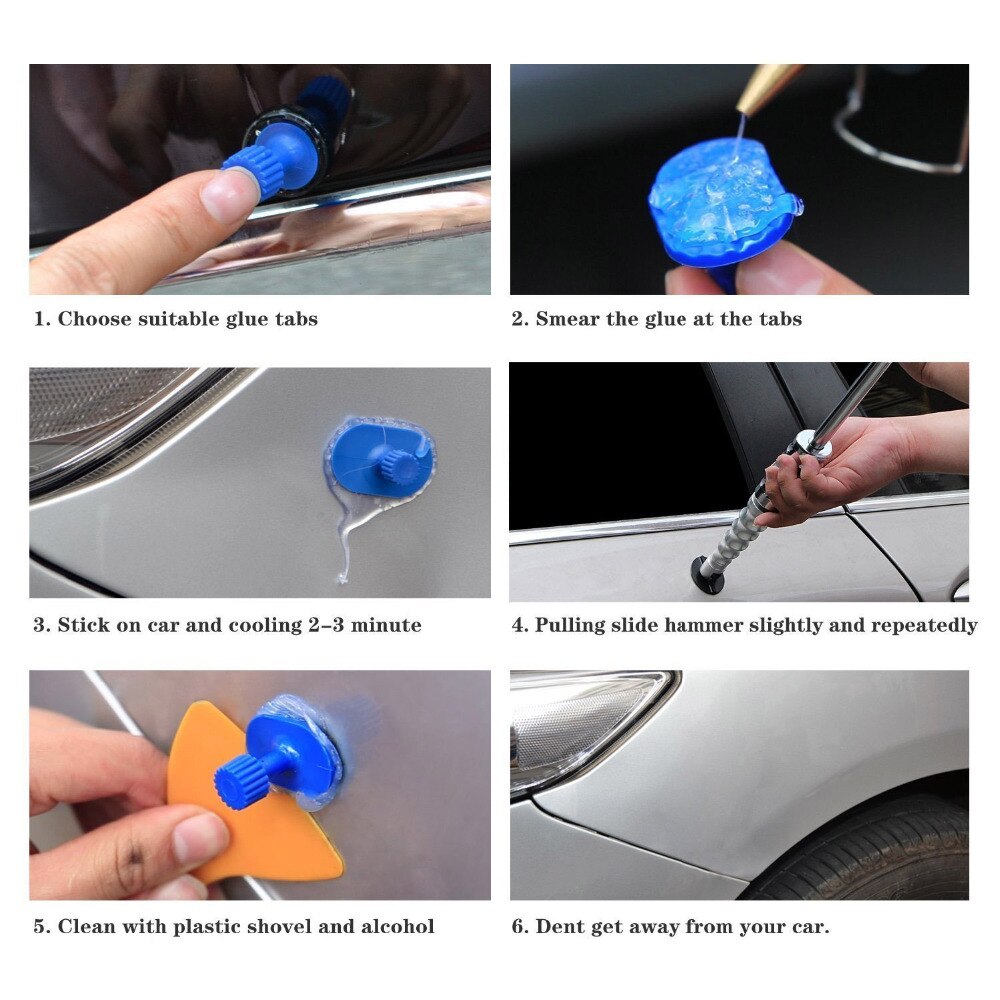 1. Choose suitable glue tabs

2. Smear the glue at the tabs

3. Stick on car and cooling 2–3 minute

4. Pulling slide hammer slightly and repeatedly

5. Clean with plastic shovel and alcohol

6. Dent get away from your car.