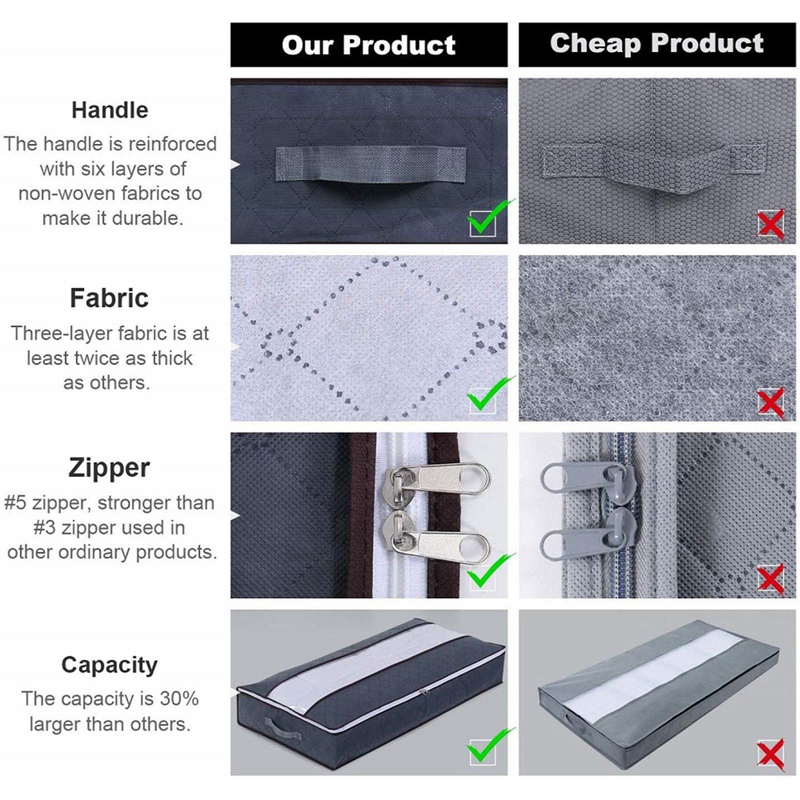 Our Product

Cheap Product

Handle
The handle is reinforced with six layers of non-woven fabrics to make it durable.

Fabric
Three-layer fabric is at least twice as thick as others.

Zipper
#5 zipper, stronger than #3 zipper used in other ordinary products.

Capacity
The capacity is 30% larger than others.